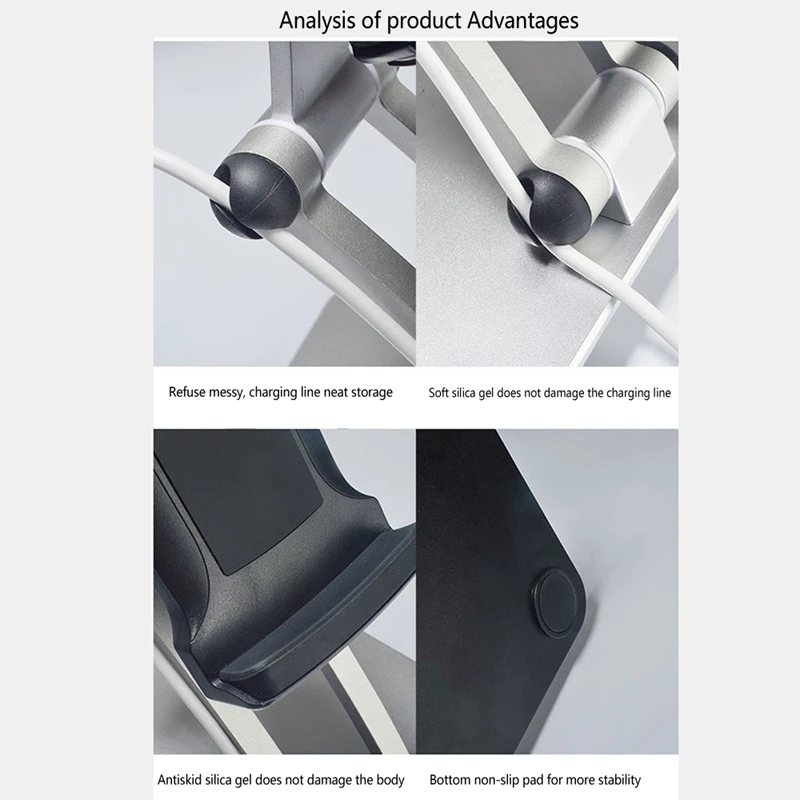 Analysis of product Advantages

Refuse messy, charging line neat storage

Soft silica gel does not damage the charging line

Antiskid silica gel does not damage the body

Bottom non-slip pad for more stability