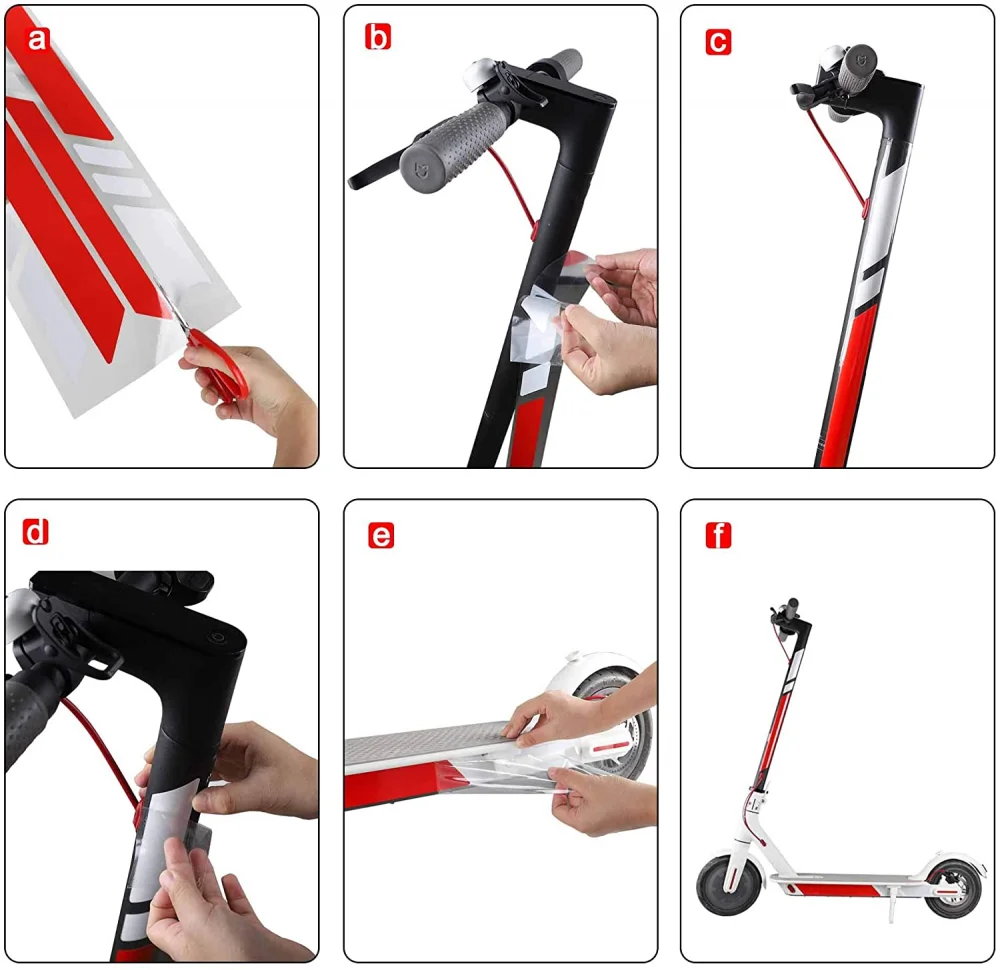 a

b

c

d

e

f