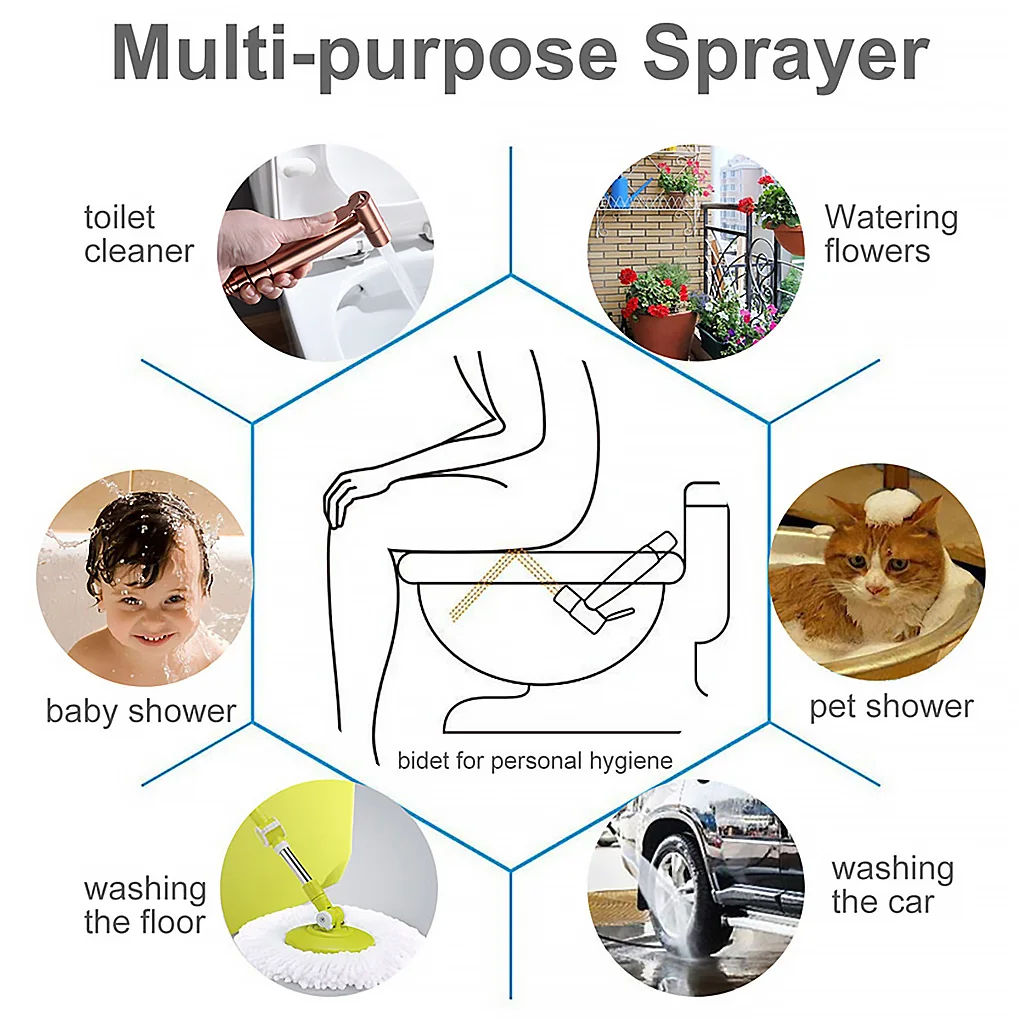 Multi-purpose Sprayer

toilet cleaner

Watering flowers

baby shower

pet shower

bidet for personal hygiene

washing the floor

washing the car