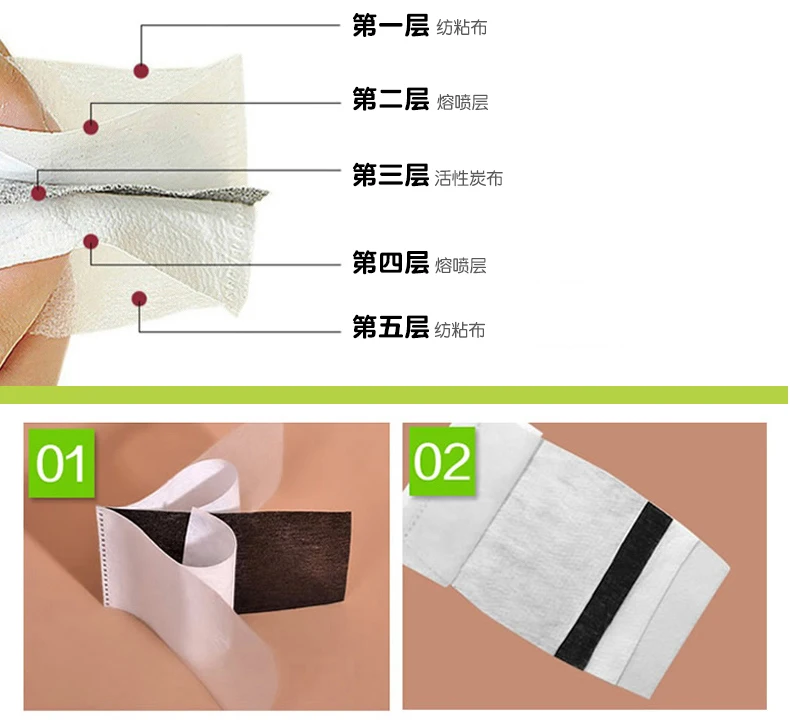 第一层 纺粘布

第二层 熔喷层

第三层 活性炭布

第四层 熔喷层

第五层 纺粘布

01

02