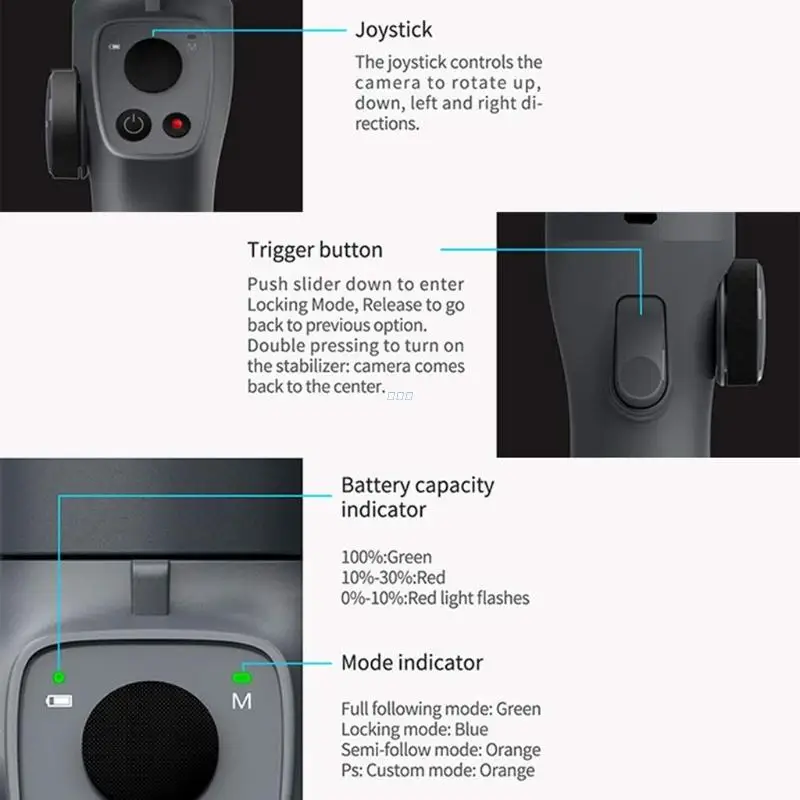 M

Joystick

The joystick controls the camera to rotate up, down, left and right directions.

Trigger button

Push slider down to enter Locking Mode, Release to go back to previous option. Double pressing to turn on the stabilizer: camera comes back to the center.

Battery capacity indicator

100%:Green
10%-30%:Red
0%-10%:Red light flashes

Mode indicator

Full following mode: Green
Locking mode: Blue
Semi-follow mode: Orange
Ps: Custom mode: Orange

M