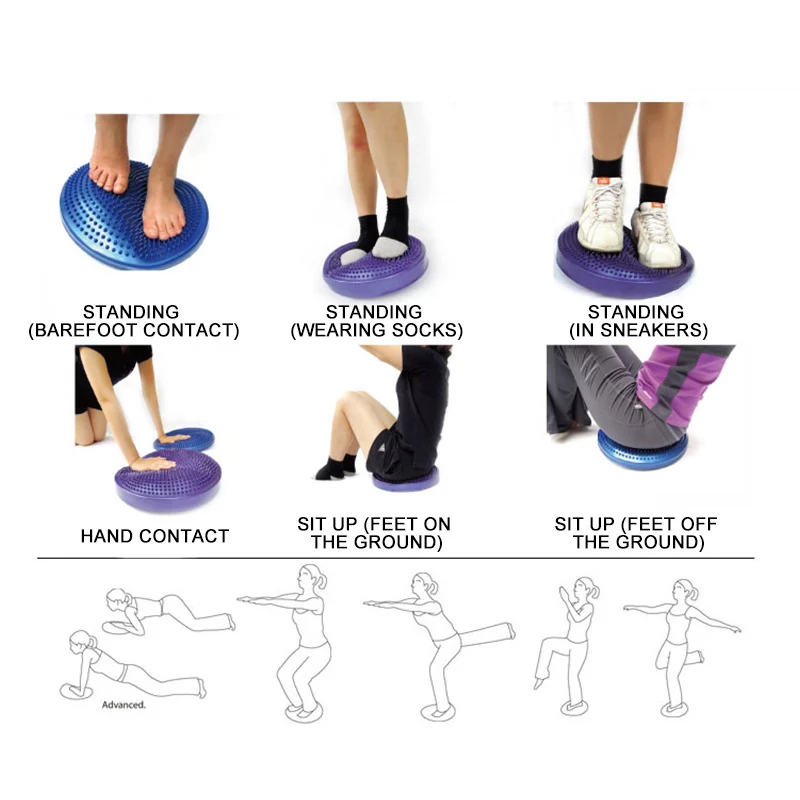 STANDING
(BAREFOOT CONTACT)

STANDING
(WEARING SOCKS)

STANDING
(IN SNEAKERS)

HAND CONTACT

SIT UP (FEET ON THE GROUND)

SIT UP (FEET OFF THE GROUND)

Advanced.