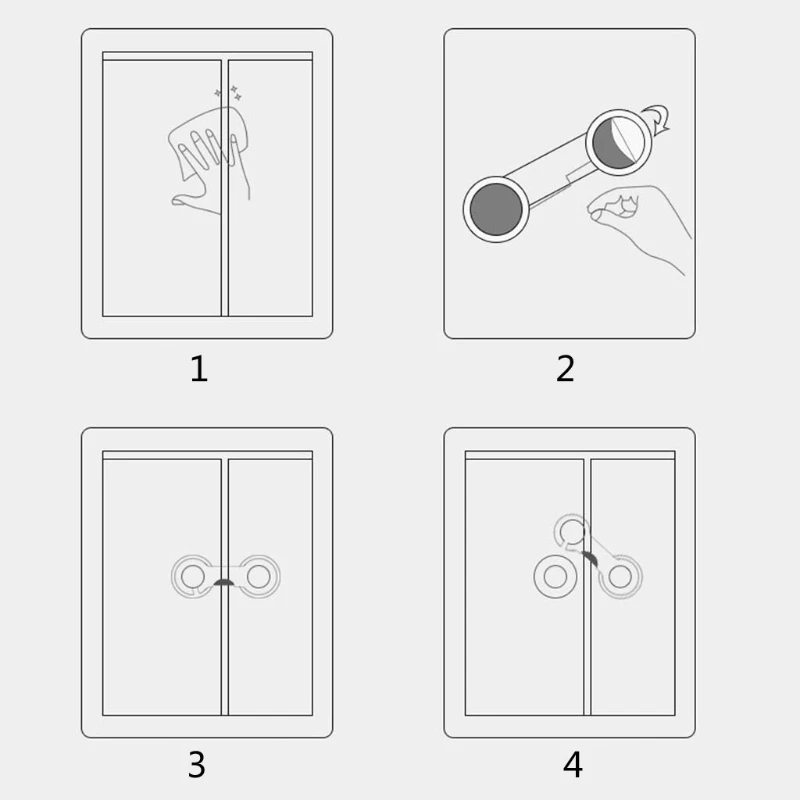 1

2

3

4