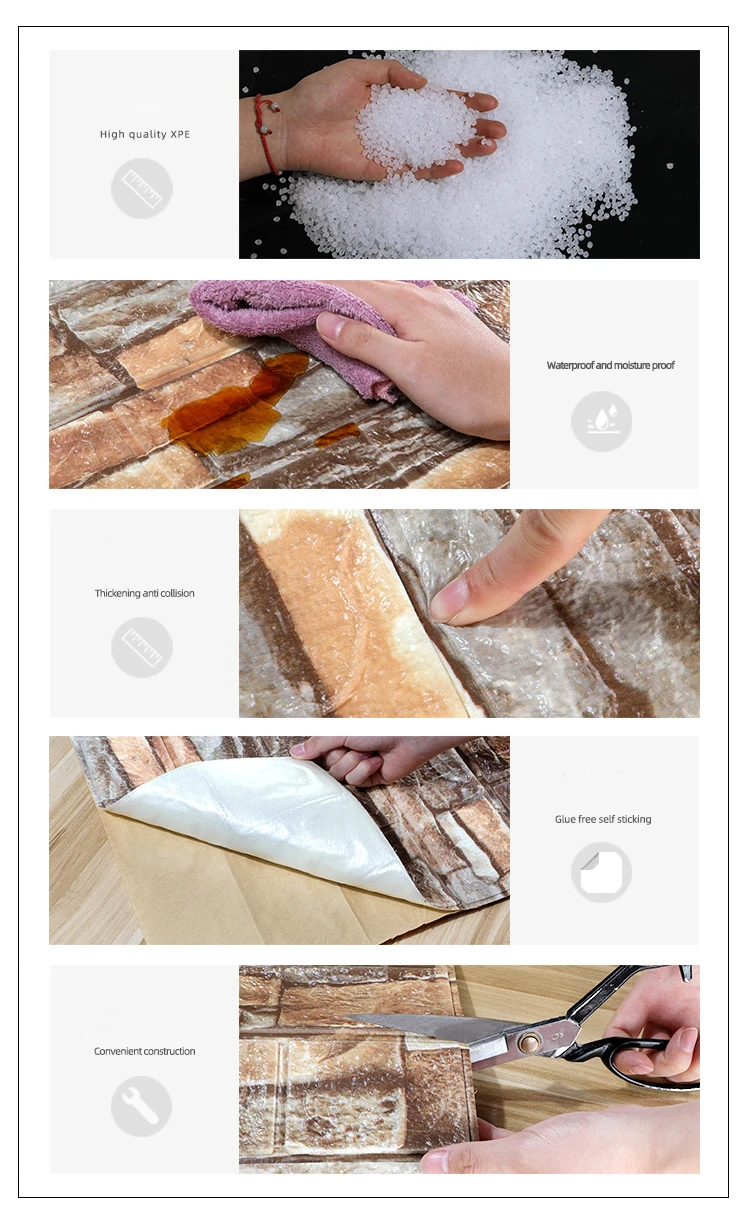 High quality XPE

Waterproof and moisture proof

Thickening anti collision

Glue free self sticking

Convenient construction