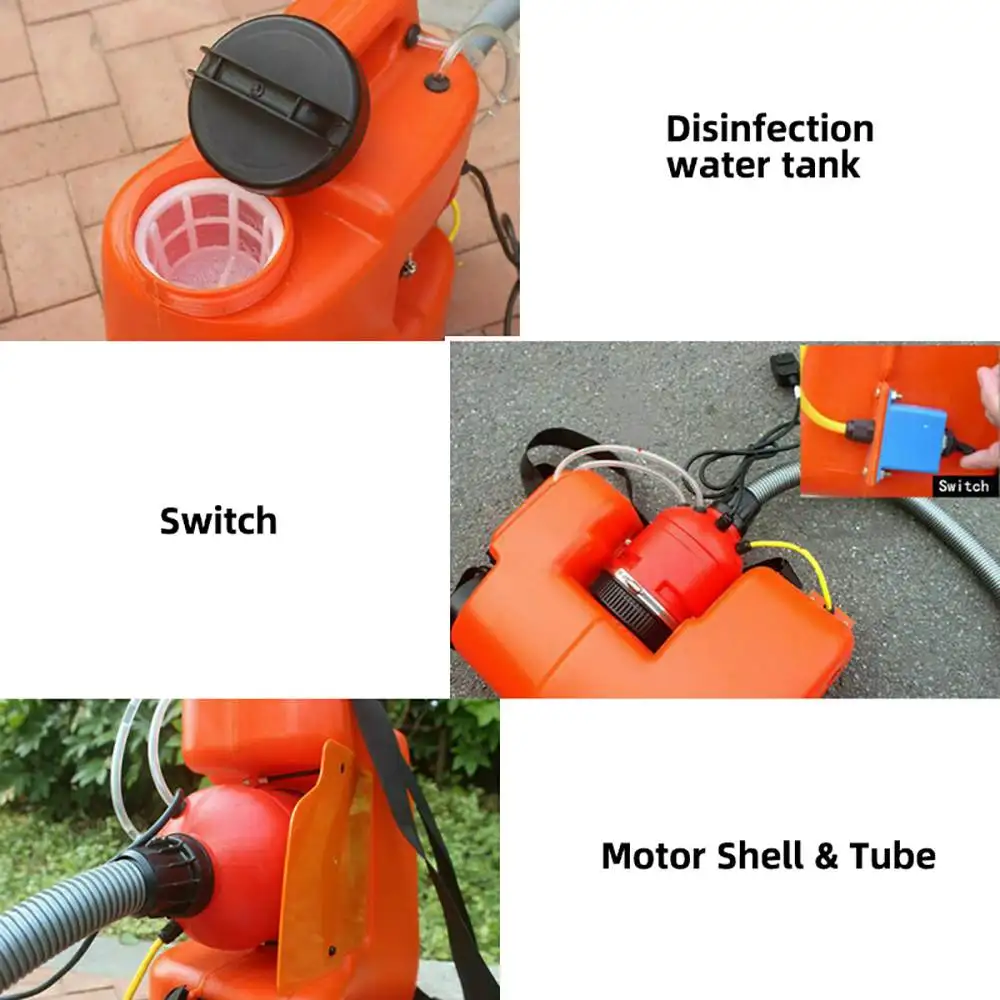 Disinfection water tank

Switch

Switch

Motor Shell & Tube