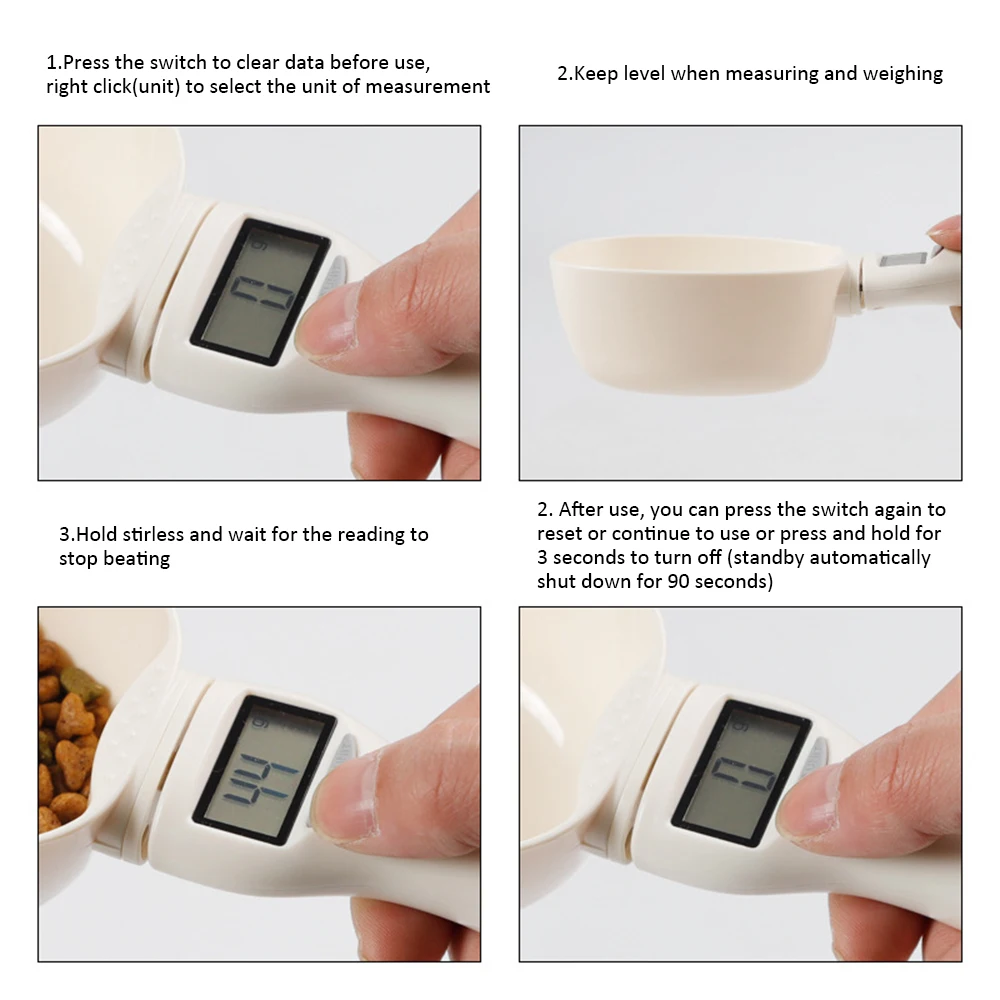 1.Press the switch to clear data before use, right click(unit) to select the unit of measurement

2.Keep level when measuring and weighing

3.Hold stirless and wait for the reading to stop beating

2. After use, you can press the switch again to reset or continue to use or press and hold for 3 seconds to turn off (standby automatically shut down for 90 seconds)