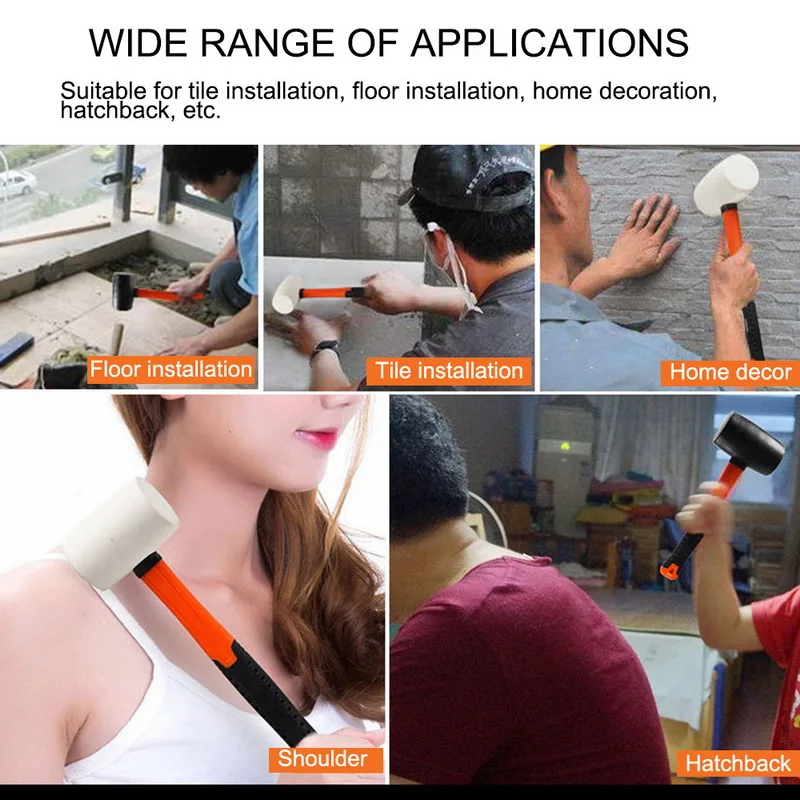 WIDE RANGE OF APPLICATIONS

Suitable for tile installation, floor installation, home decoration, hatchback, etc.

Floor installation

Tile installation

Home decor

Shoulder

Hatchback