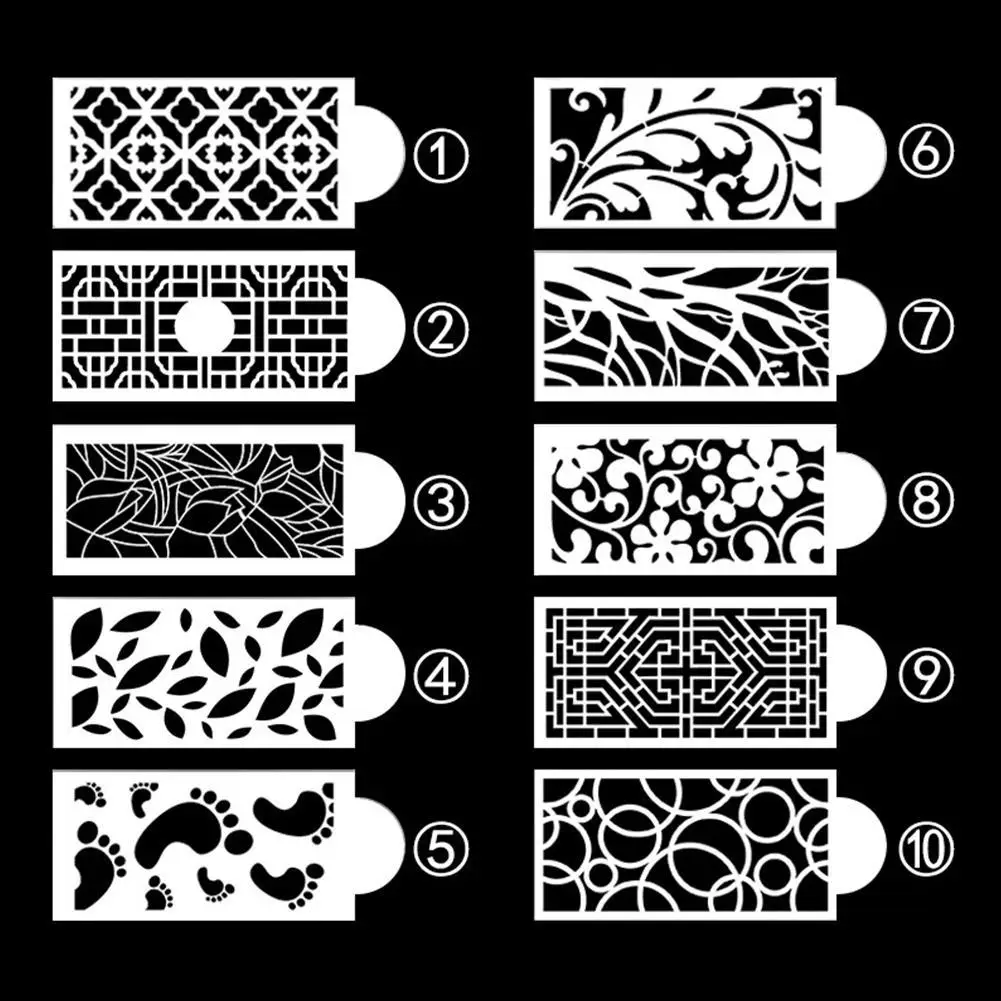 ①
②
③
④
⑤
⑥
⑦
⑧
⑨
⑩