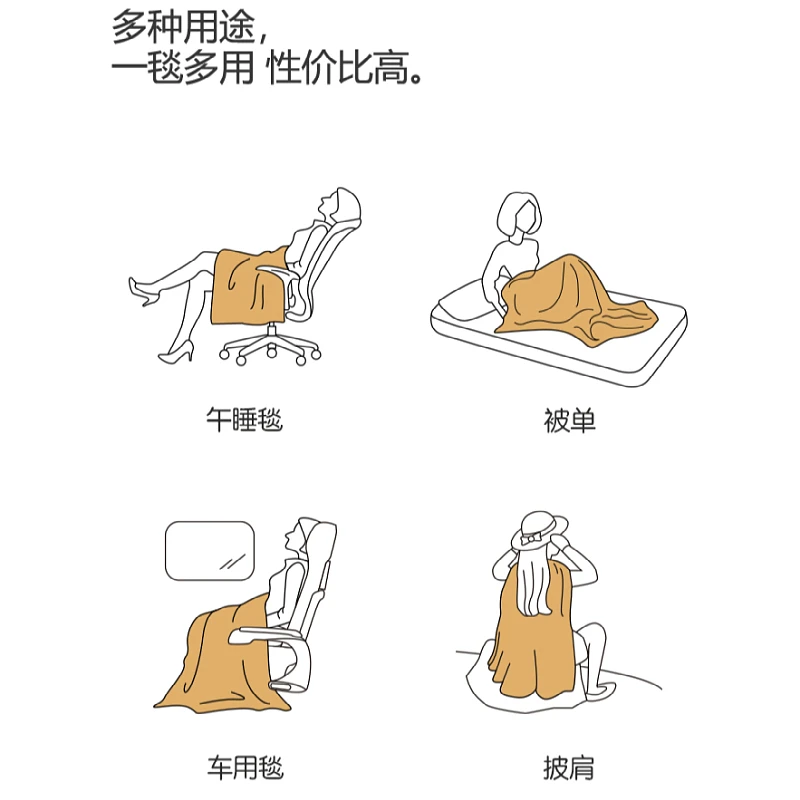 多种用途，
一毯多用 性价比高。

午睡毯

被单

车用毯

披肩