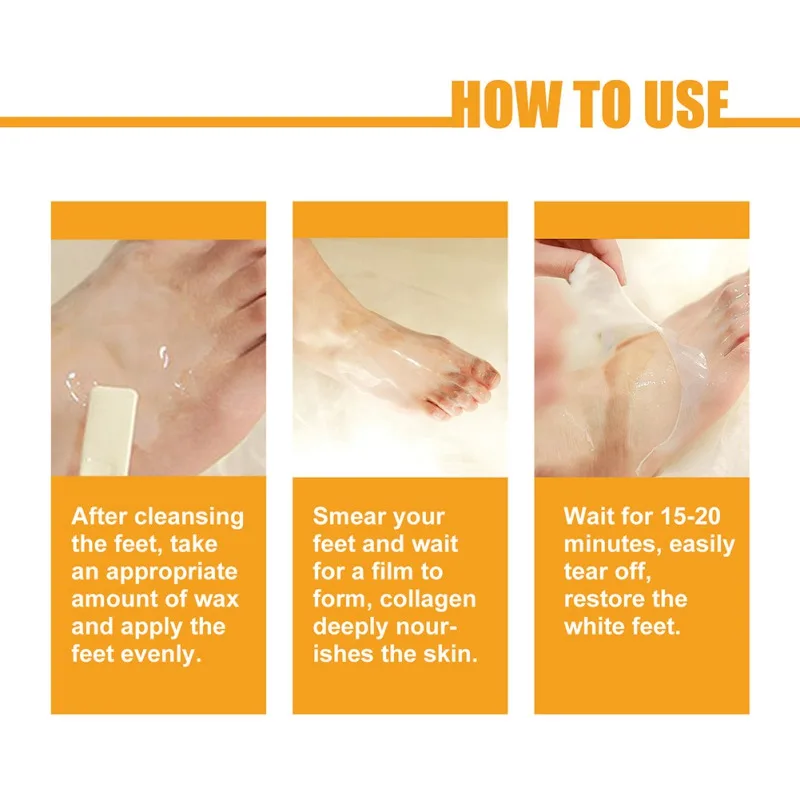 HOW TO USE

After cleansing the feet, take an appropriate amount of wax and apply the feet evenly.

Smear your feet and wait for a film to form, collagen deeply nourishes the skin.

Wait for 15-20 minutes, easily tear off, restore the white feet.