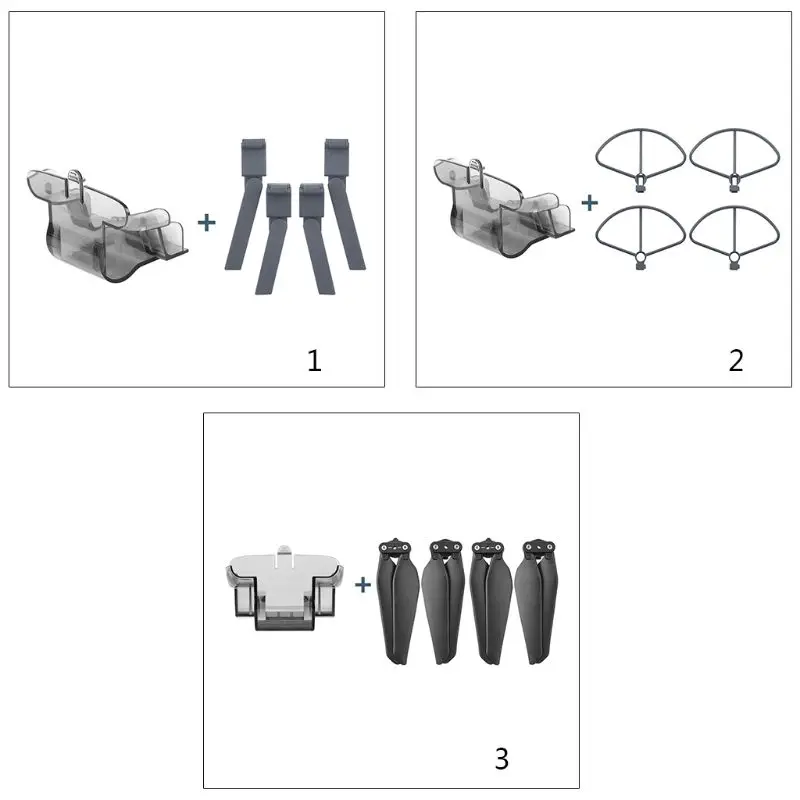 +

1

+

2

+

3