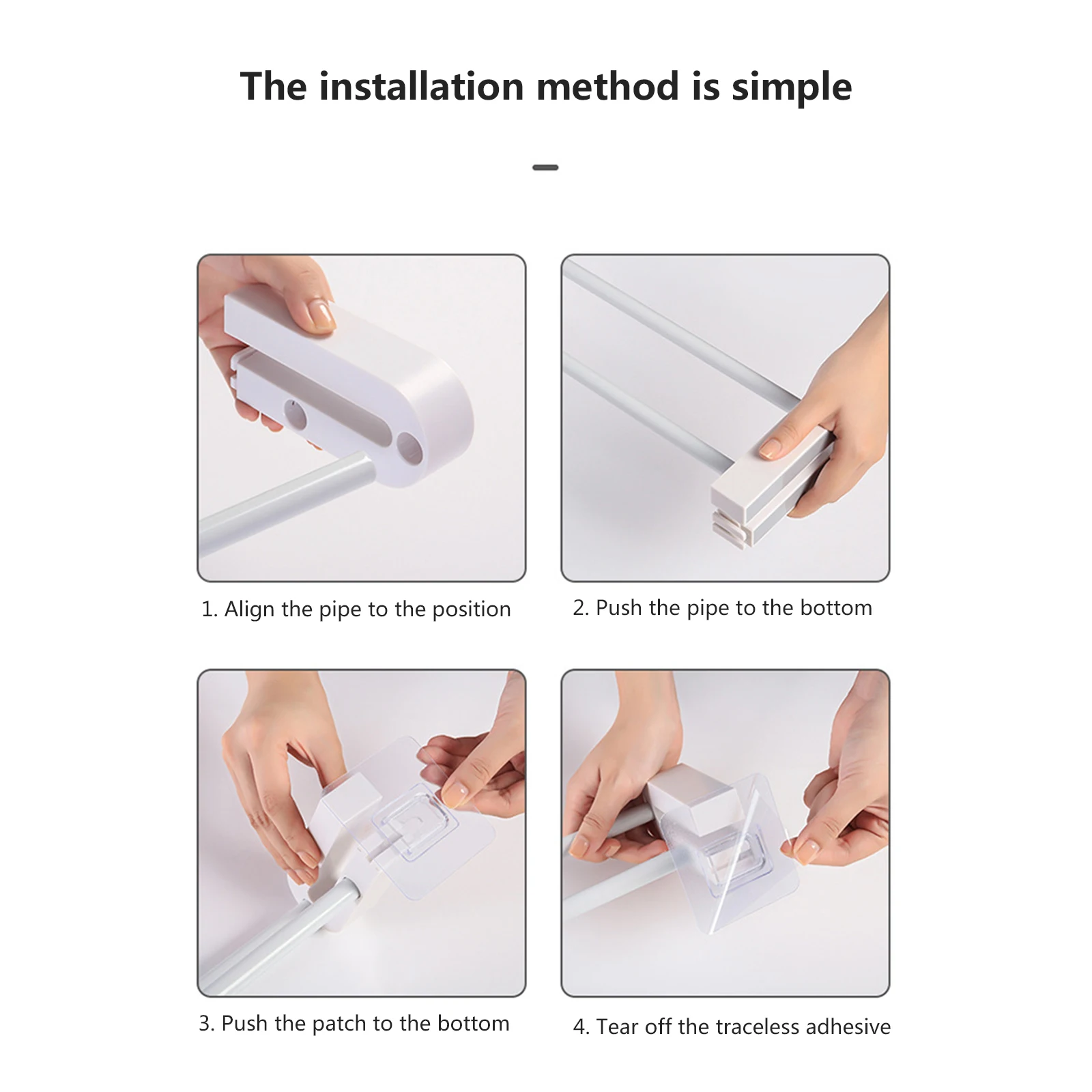 The installation method is simple

1. Align the pipe to the position

2. Push the pipe to the bottom

3. Push the patch to the bottom

4. Tear off the traceless adhesive