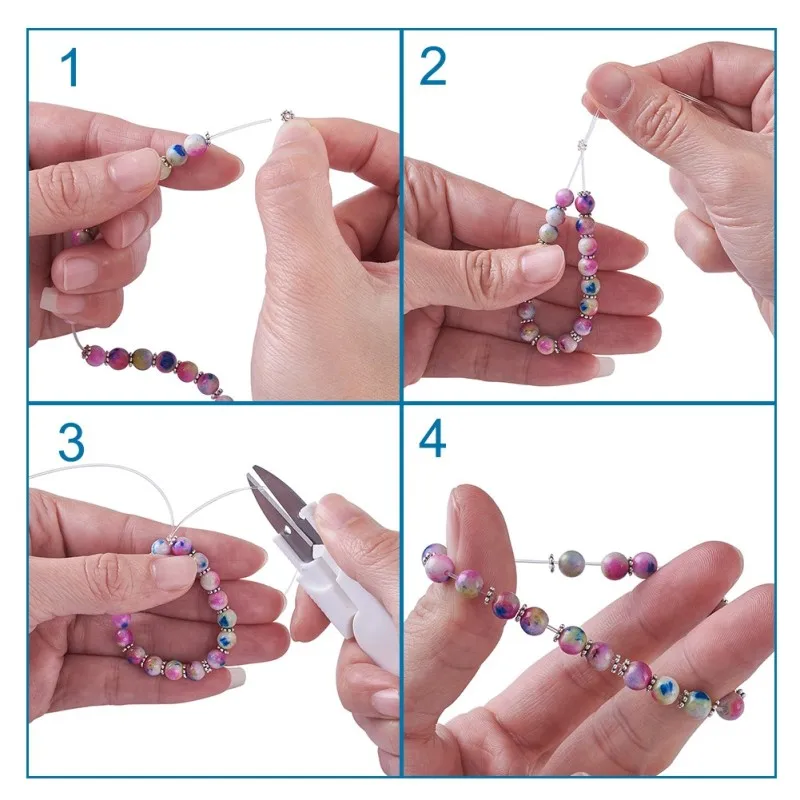 1

2

3

4