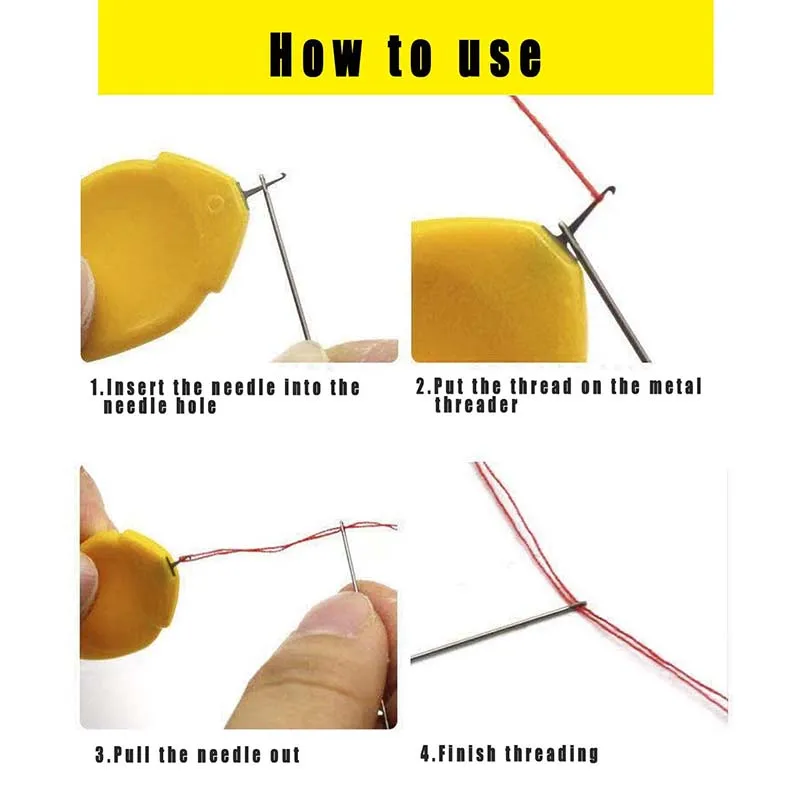 How to use

1.Insert the needle into the needle hole

2.Put the thread on the metal threader

3.Pull the needle out

4.Finish threading