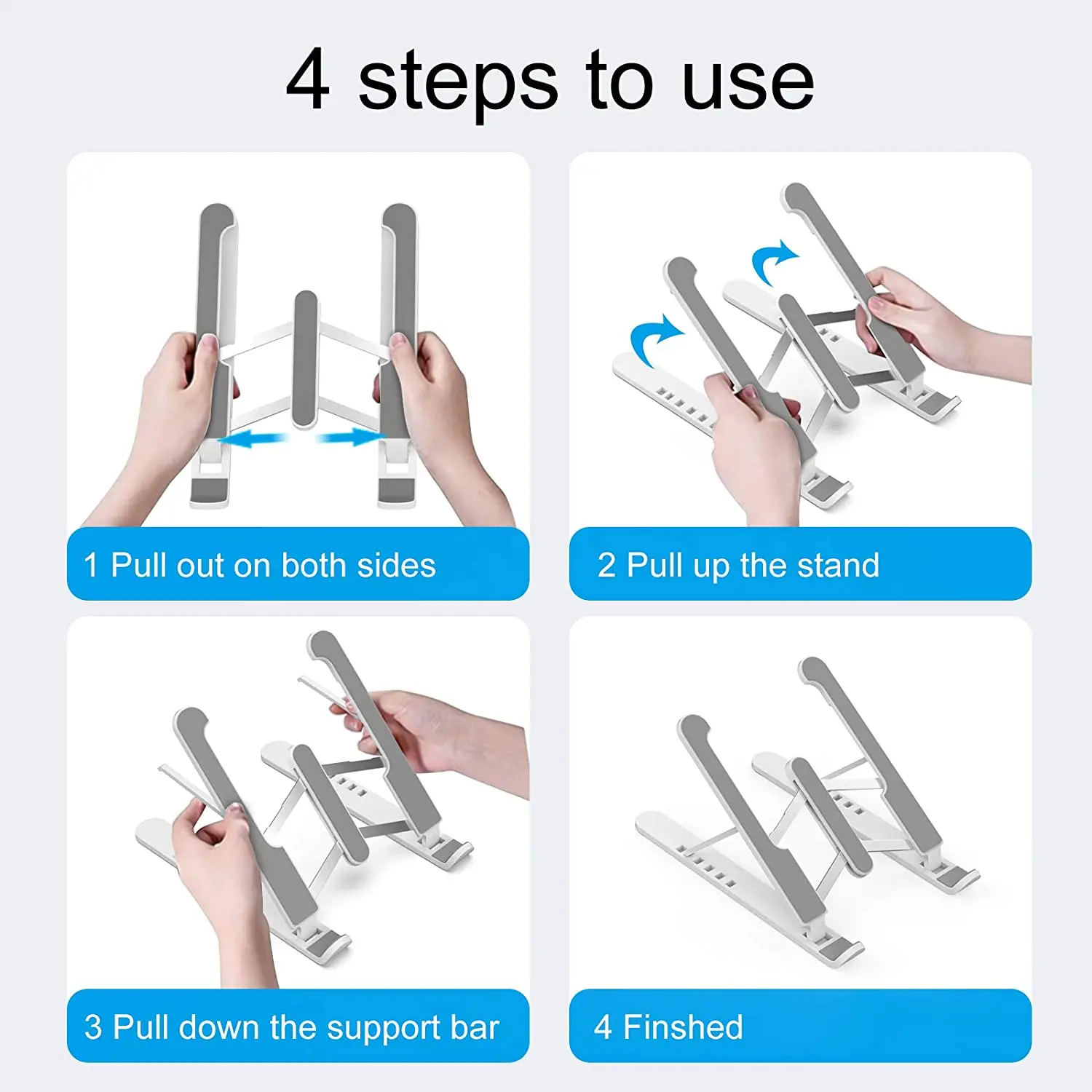 4 steps to use

1 Pull out on both sides

2 Pull up the stand

3 Pull down the support bar

4 Finshed