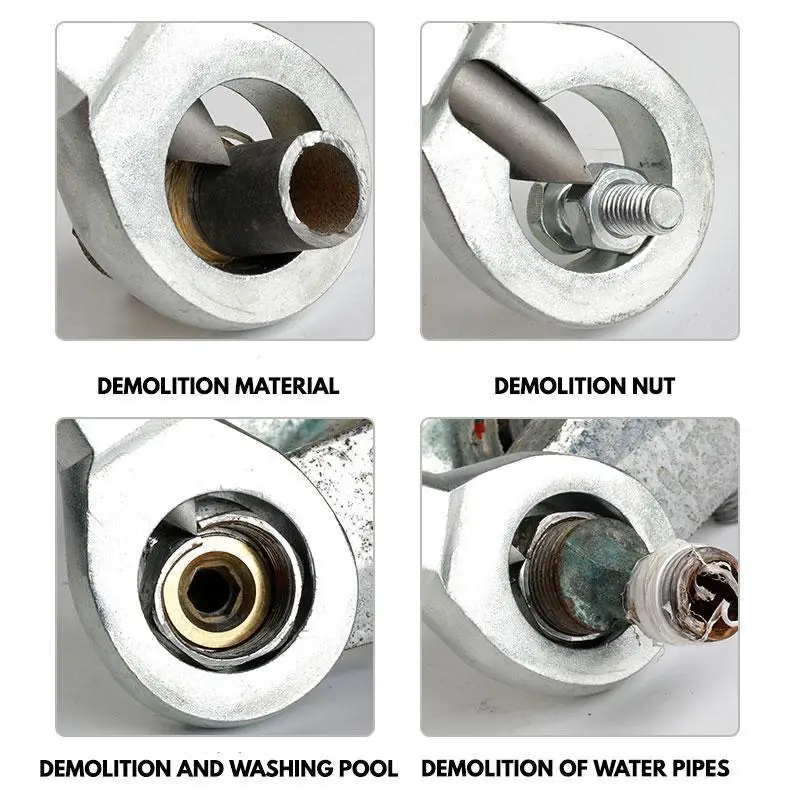 DEMOLITION MATERIAL

DEMOLITION NUT

DEMOLITION AND WASHING POOL

DEMOLITION OF WATER PIPES