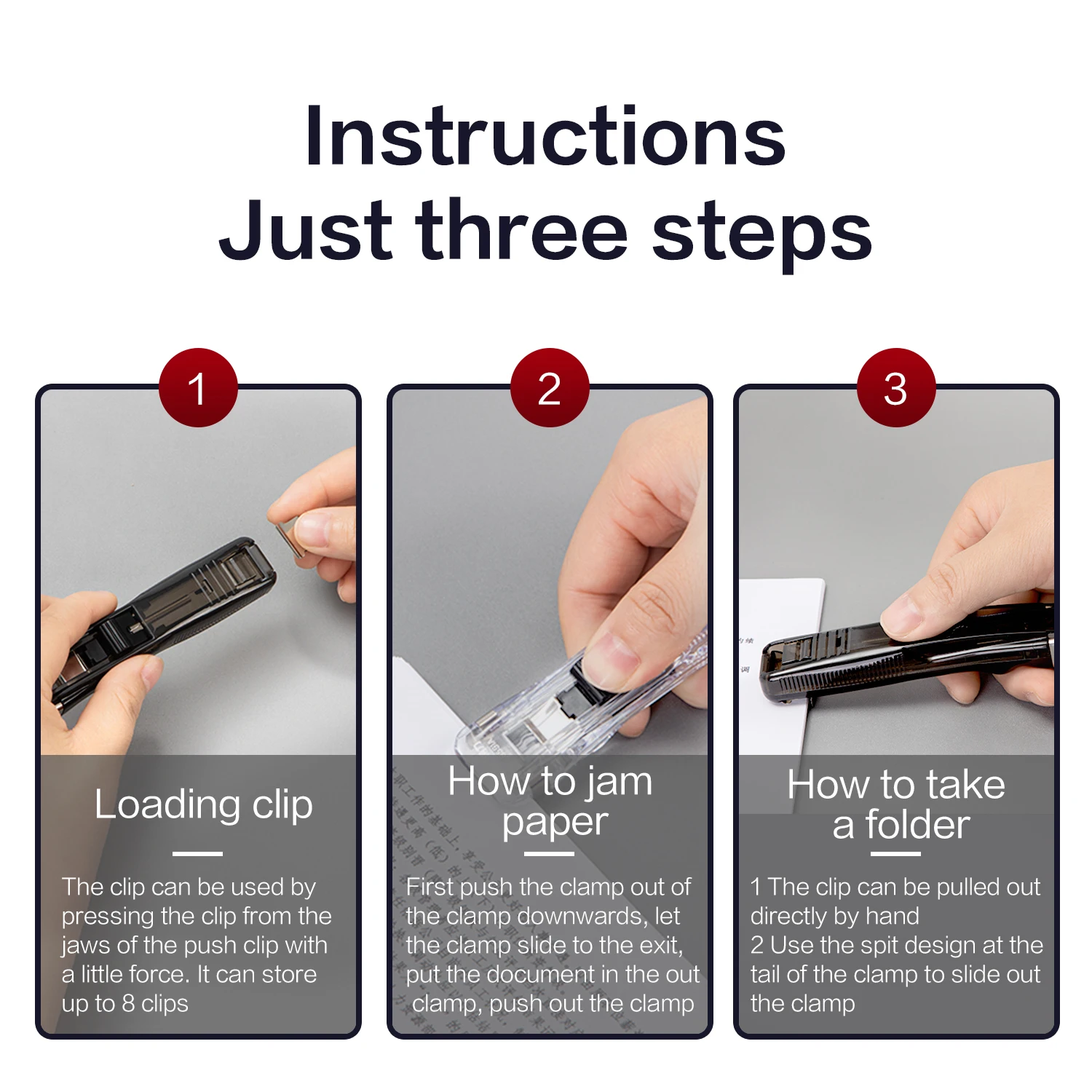 Instructions
Just three steps

1

Loading clip

The clip can be used by pressing the clip from the jaws of the push clip with a little force. It can store up to 8 clips

2

How to jam paper

First push the clamp out of the clamp downwards, let the clamp slide to the exit, put the document in the out clamp, push out the clamp

3

How to take a folder

1 The clip can be pulled out directly by hand
2 Use the spit design at the tail of the clamp to slide out the clamp