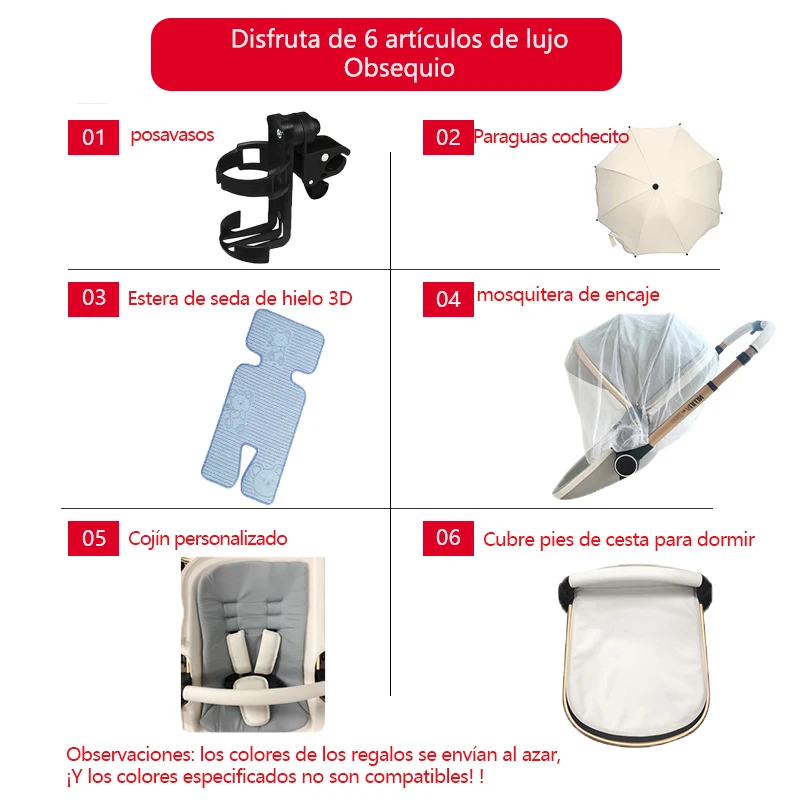 Disfruta de 6 artículos de lujo
Obsequio

01 posavasos

02 Paraguas cochecito

03 Estera de seda de hielo 3D

04 mosquitera de encaje

05 Cojín personalizado

06 Cubre pies de cesta para dormir

Observaciones: los colores de los regalos se envían al azar, ¡Y los colores especificados no son compatibles! !