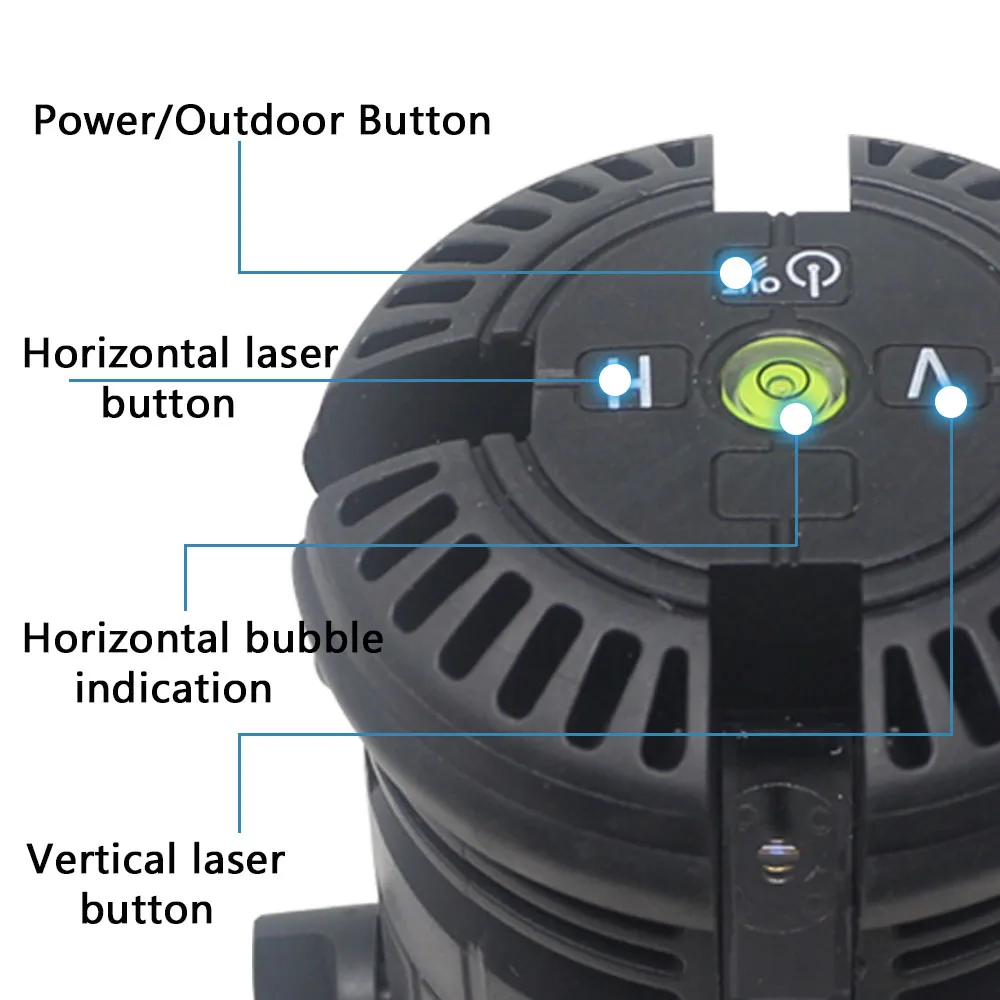 Power/Outdoor Button

Horizontal laser button

H

V

Horizontal bubble indication

Vertical laser button