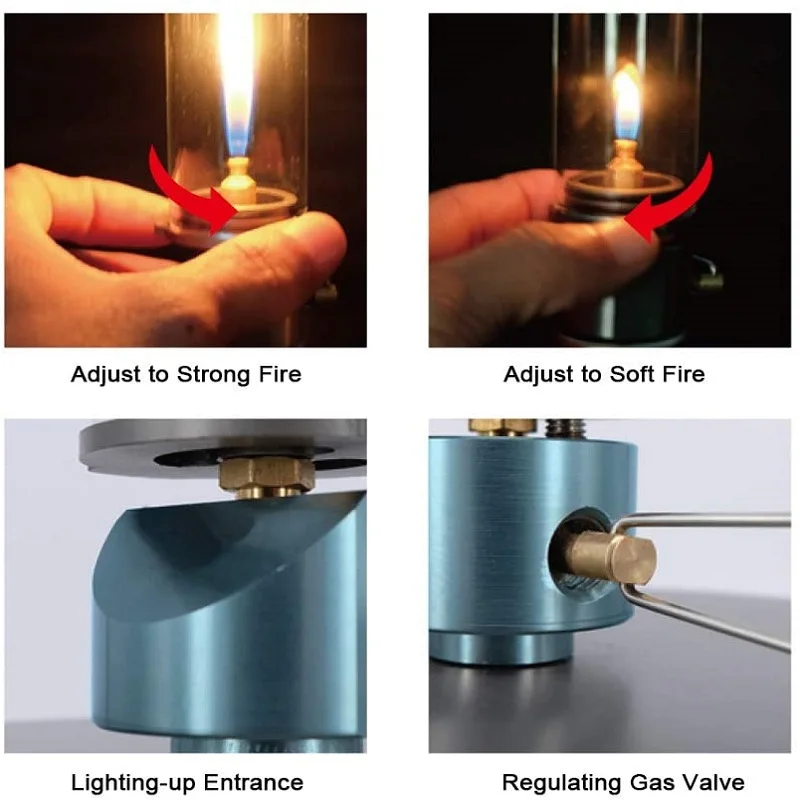 Adjust to Strong Fire

Adjust to Soft Fire

Lighting-up Entrance

Regulating Gas Valve