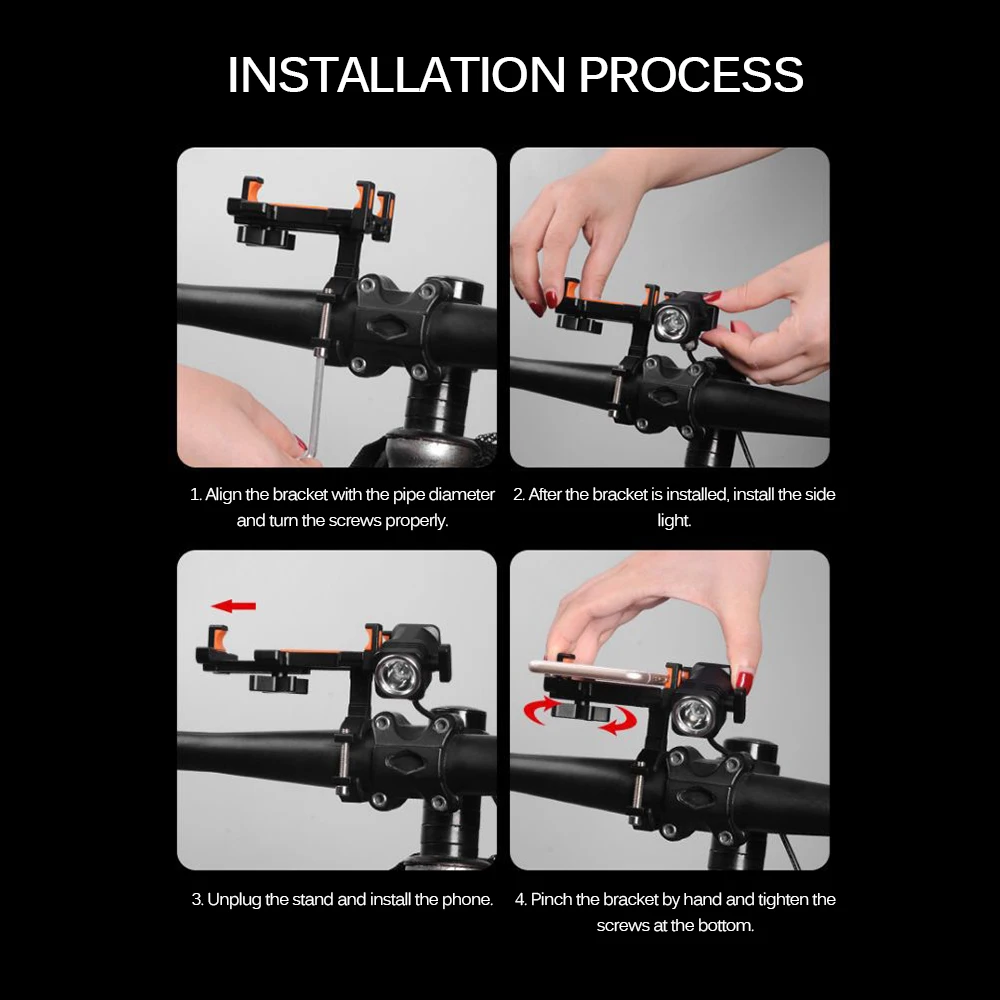 INSTALLATION PROCESS

1. Align the bracket with the pipe diameter and turn the screws properly.

2. After the bracket is installed, install the side light.

3. Unplug the stand and install the phone.

4. Pinch the bracket by hand and tighten the screws at the bottom.