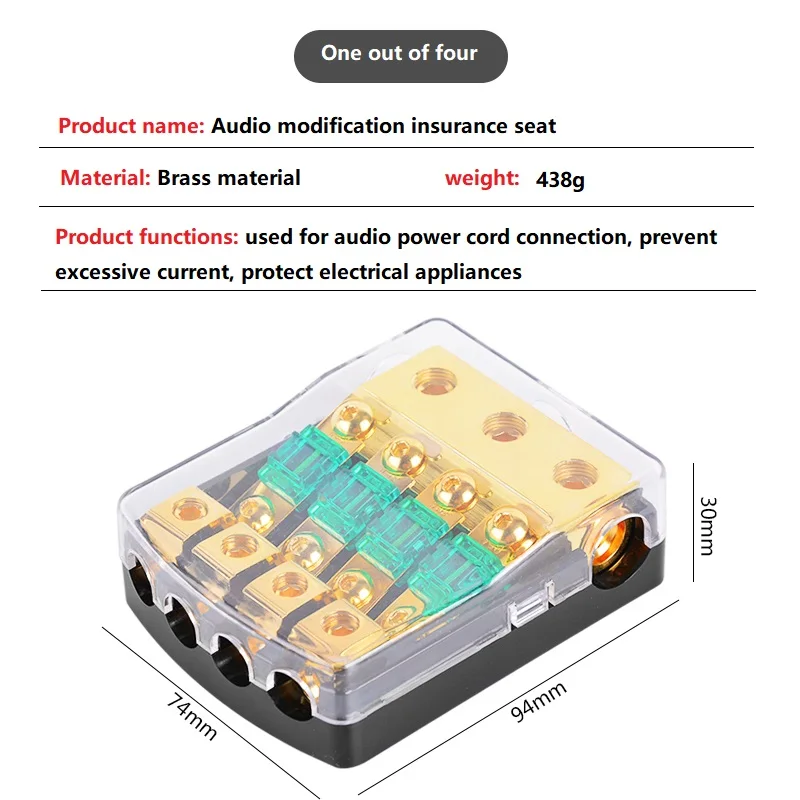 One out of four

Product name: Audio modification insurance seat

Material: Brass material    weight: 438g

Product functions: used for audio power cord connection, prevent excessive current, protect electrical appliances

30mm

74mm

94mm