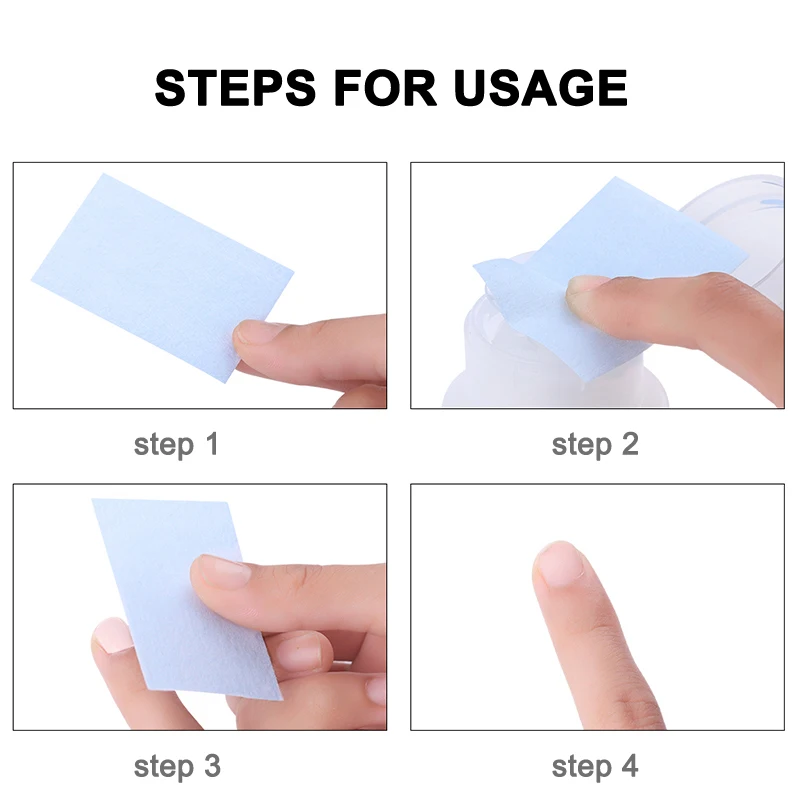 STEPS FOR USAGE

step 1

step 2

step 3

step 4