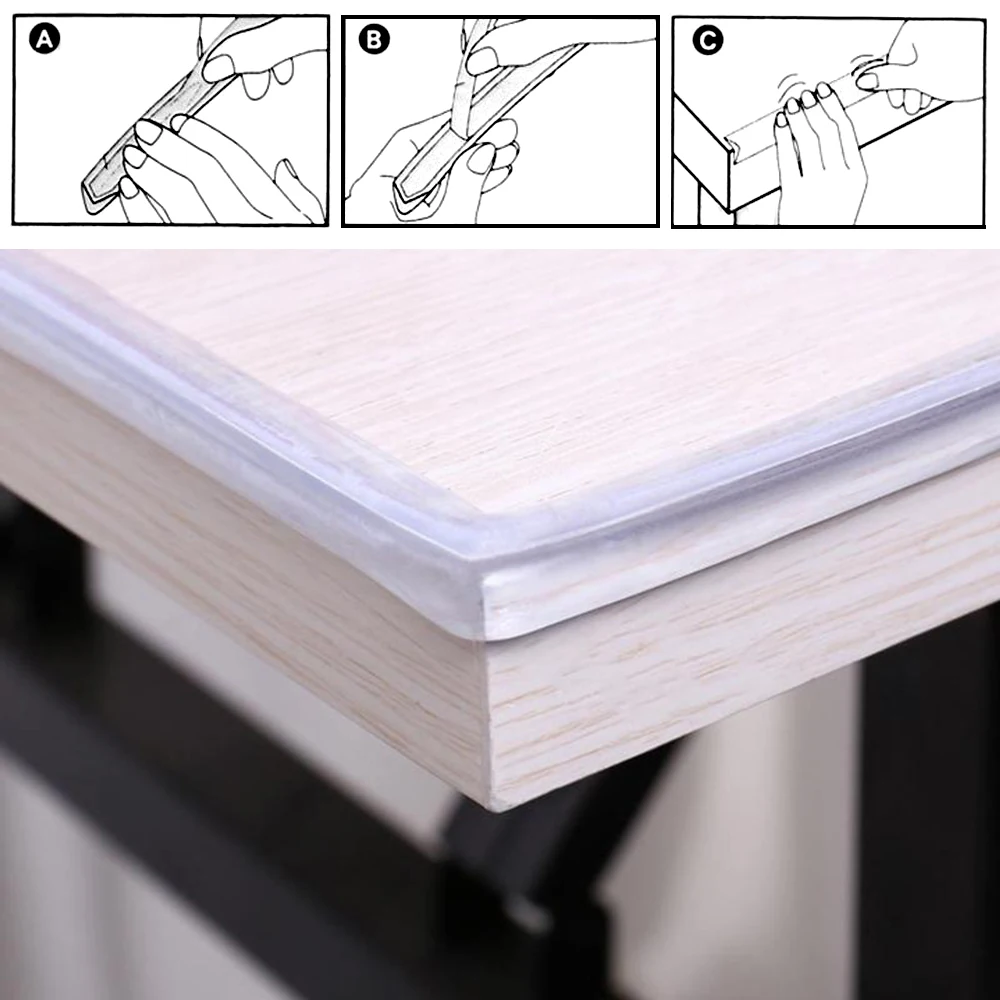 A

B

C