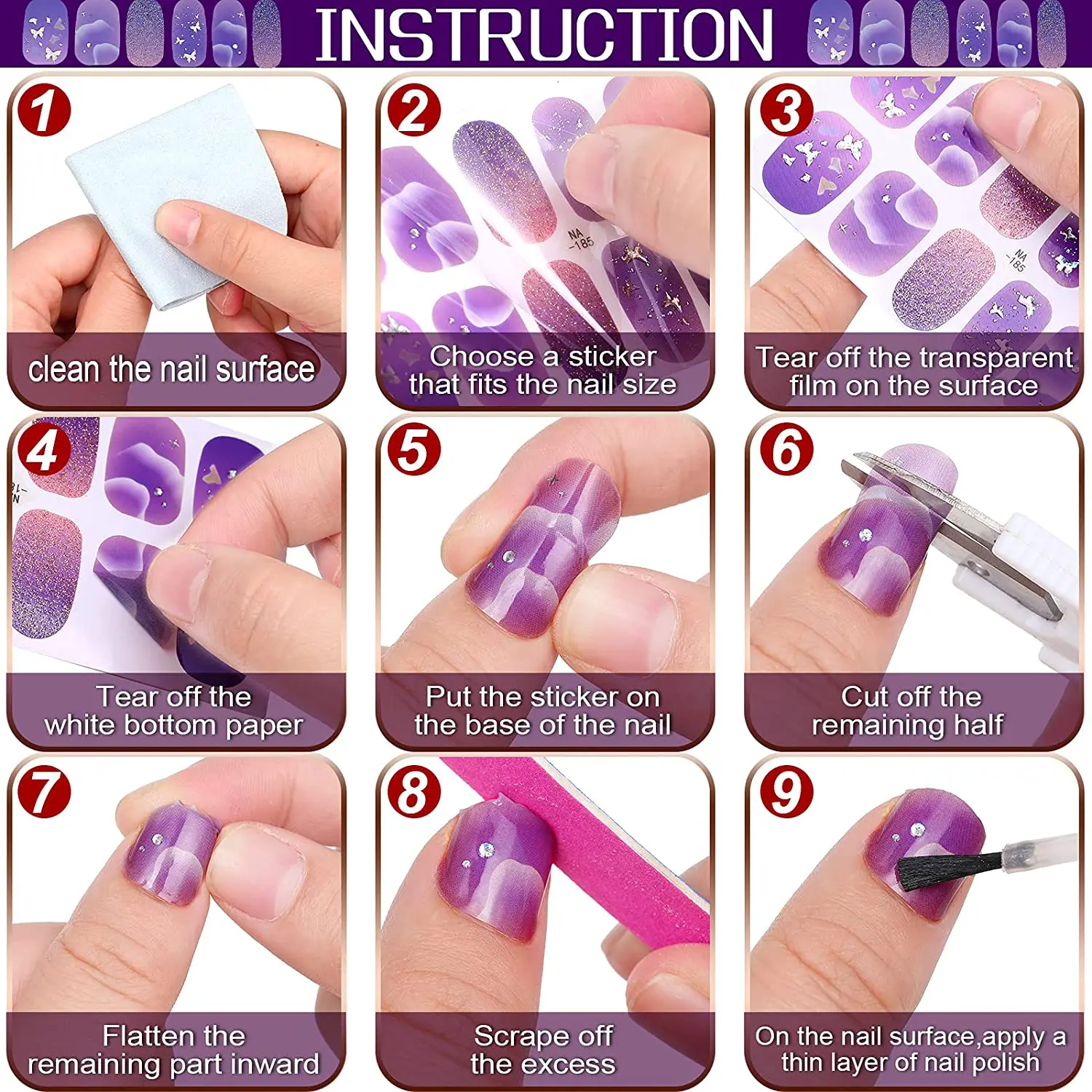 INSTRUCTION

1
clean the nail surface

2
NA -185
Choose a sticker that fits the nail size

3
NA -185
Tear off the transparent film on the surface

4
Tear off the white bottom paper

5
Put the sticker on the base of the nail

6
Cut off the remaining half

7
Flatten the remaining part inward

8
Scrape off the excess

9
On the nail surface,apply a thin layer of nail polish