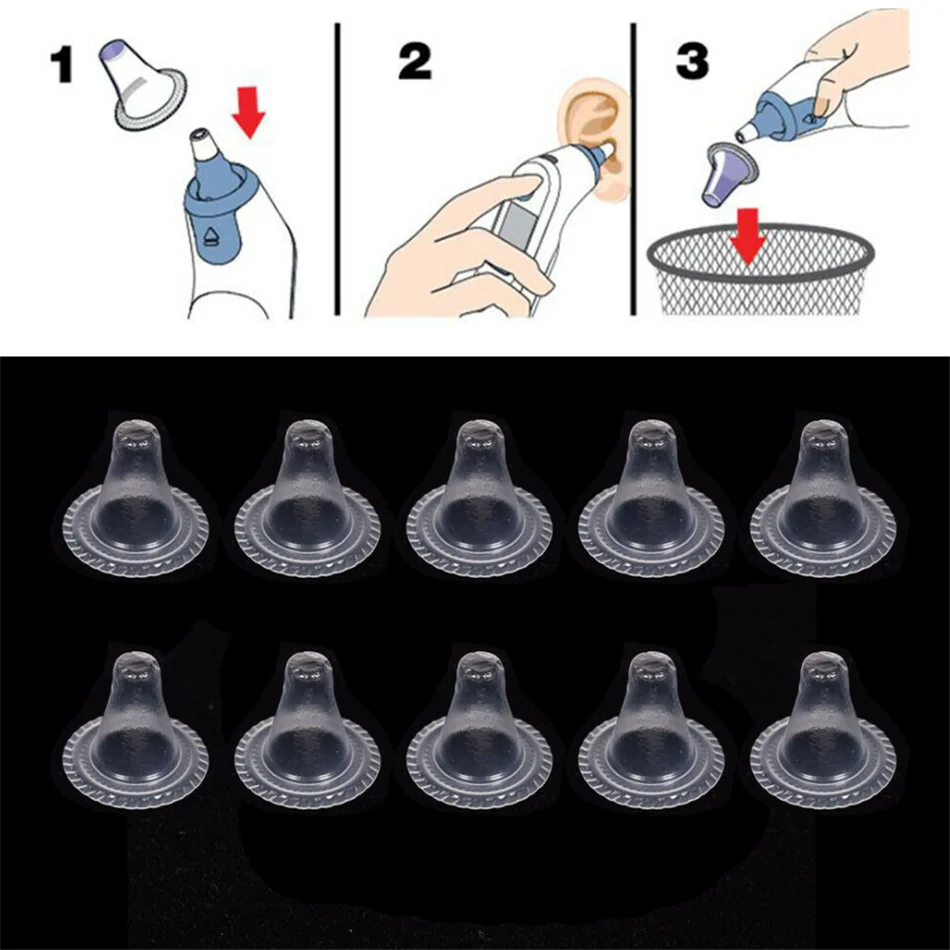 1

2

3