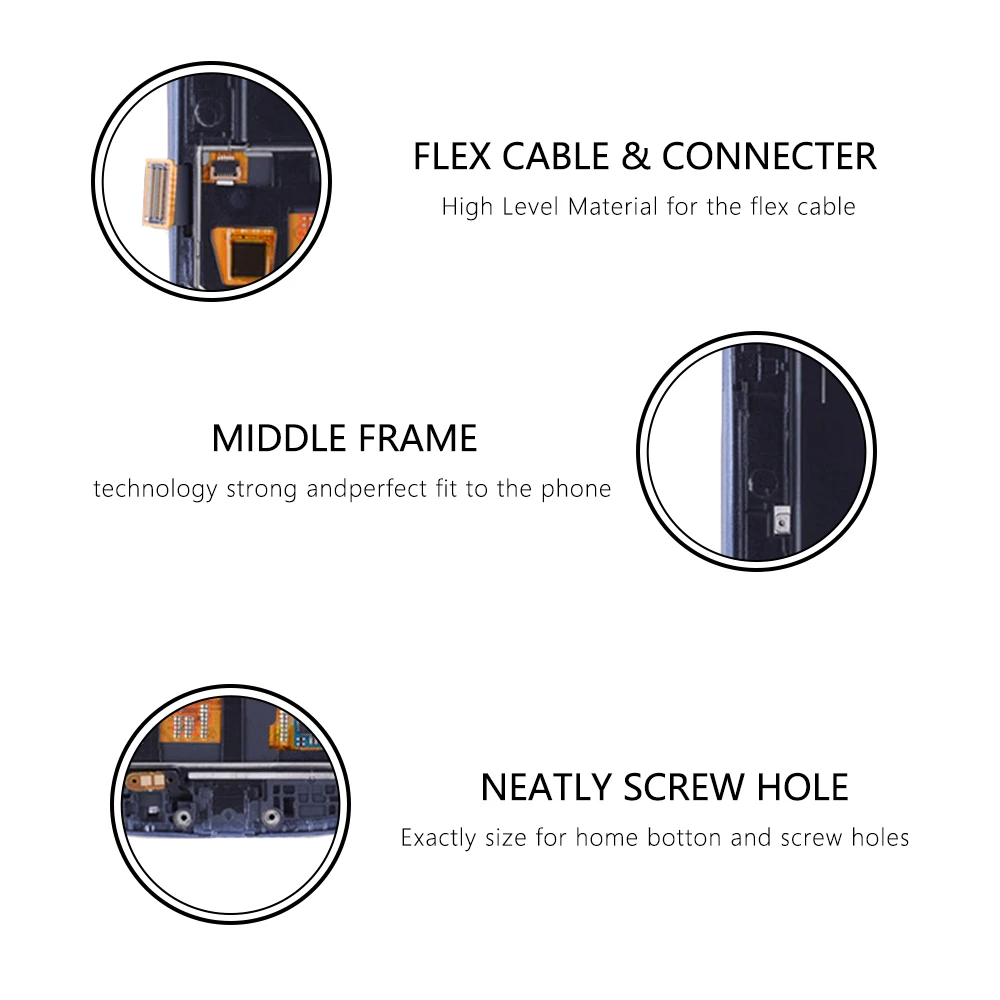 FLEX CABLE & CONNECTER
High Level Material for the flex cable

MIDDLE FRAME
technology strong andperfect fit to the phone

NEATLY SCREW HOLE
Exactly size for home botton and screw holes