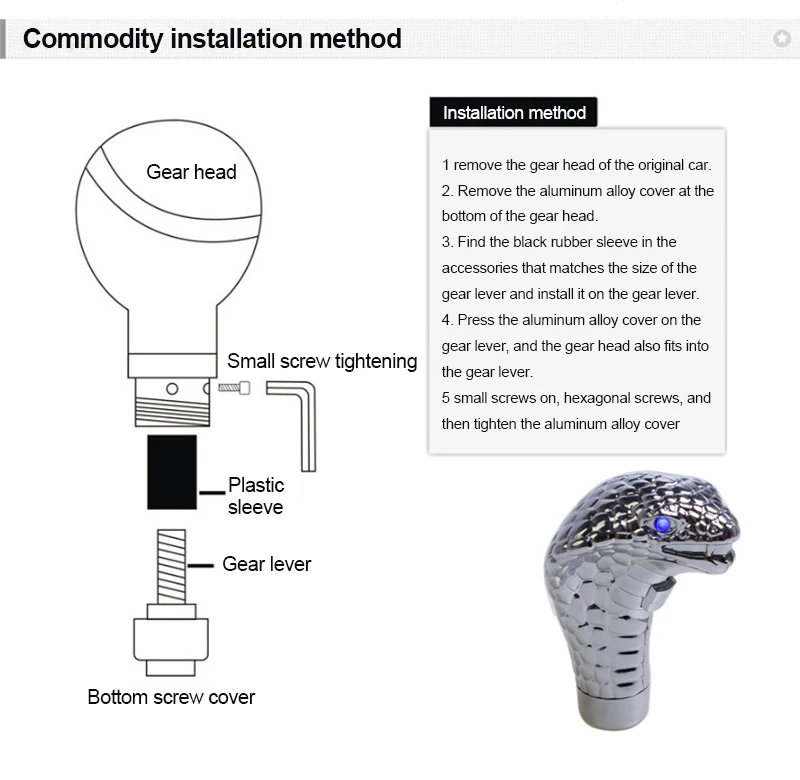 Commodity installation method

Gear head

Small screw tightening

Plastic sleeve

Gear lever

Bottom screw cover

Installation method

1 remove the gear head of the original car.
2. Remove the aluminum alloy cover at the bottom of the gear head.
3. Find the black rubber sleeve in the accessories that matches the size of the gear lever and install it on the gear lever.
4. Press the aluminum alloy cover on the gear lever, and the gear head also fits into the gear lever.
5 small screws on, hexagonal screws, and then tighten the aluminum alloy cover