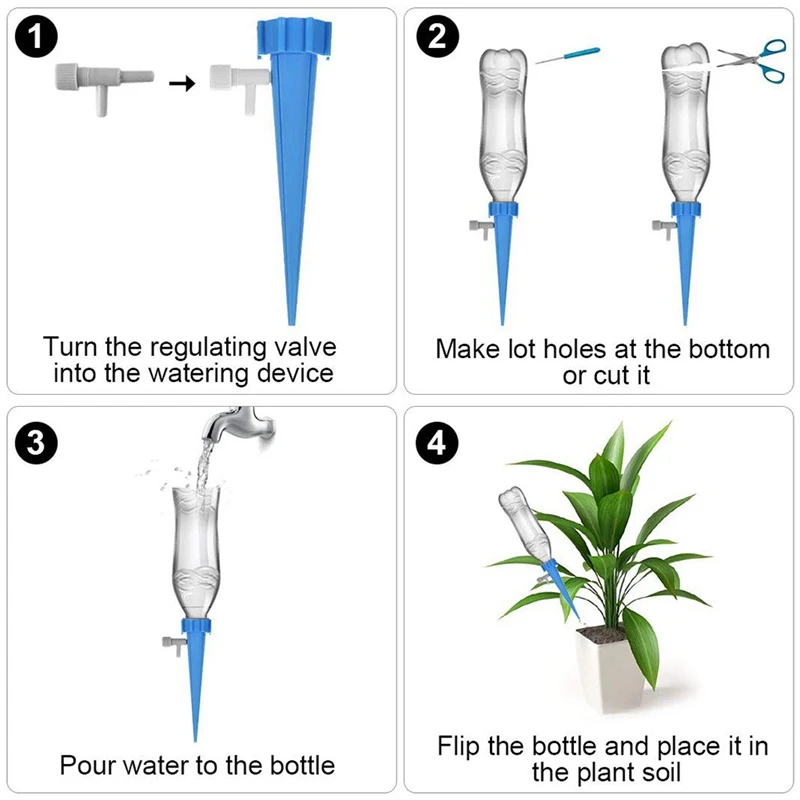 1

Turn the regulating valve into the watering device

2

Make lot holes at the bottom or cut it

3

Pour water to the bottle

4

Flip the bottle and place it in the plant soil