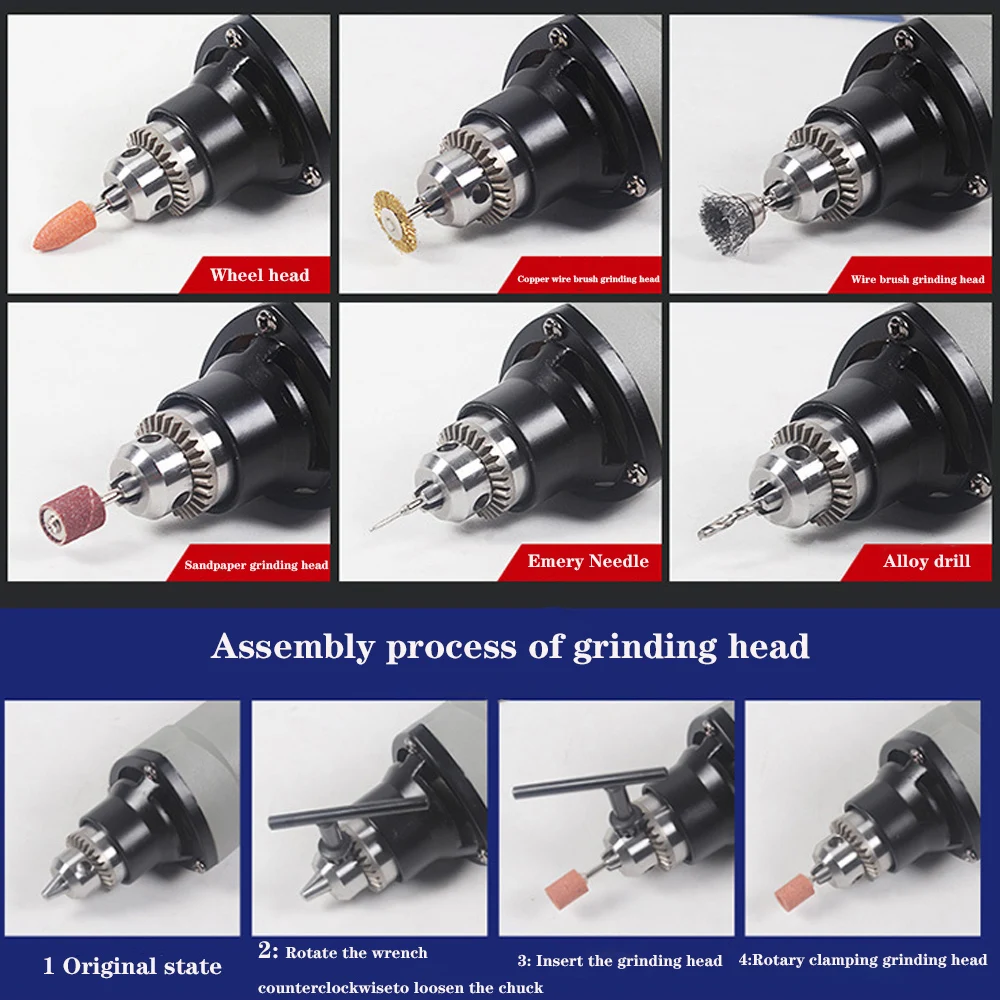 Wheel head

Copper wire brush grinding head

Wire brush grinding head

Sandpaper grinding head

Emery Needle

Alloy drill

Assembly process of grinding head

1 Original state

2: Rotate the wrench counterclockwiseto loosen the chuck

3: Insert the grinding head

4:Rotary clamping grinding head