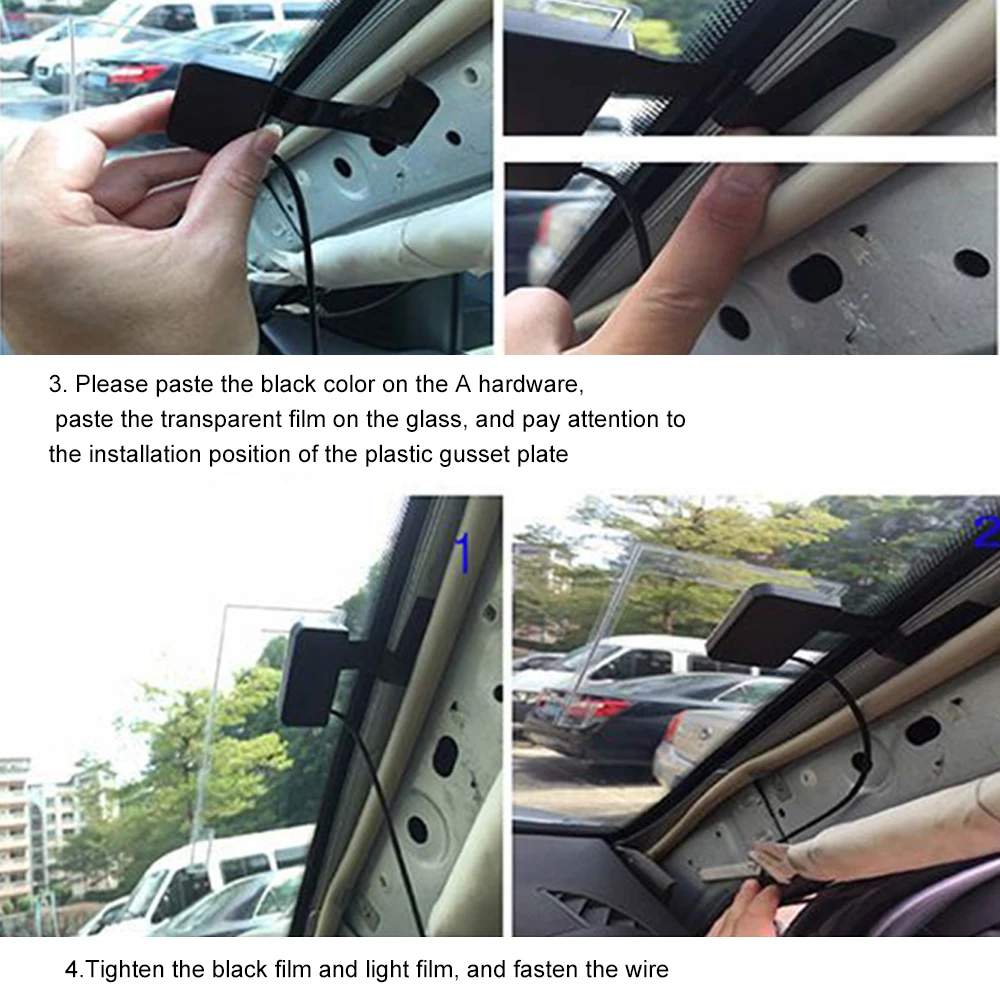 3. Please paste the black color on the A hardware, paste the transparent film on the glass, and pay attention to the installation position of the plastic gusset plate

1

2

4.Tighten the black film and light film, and fasten the wire