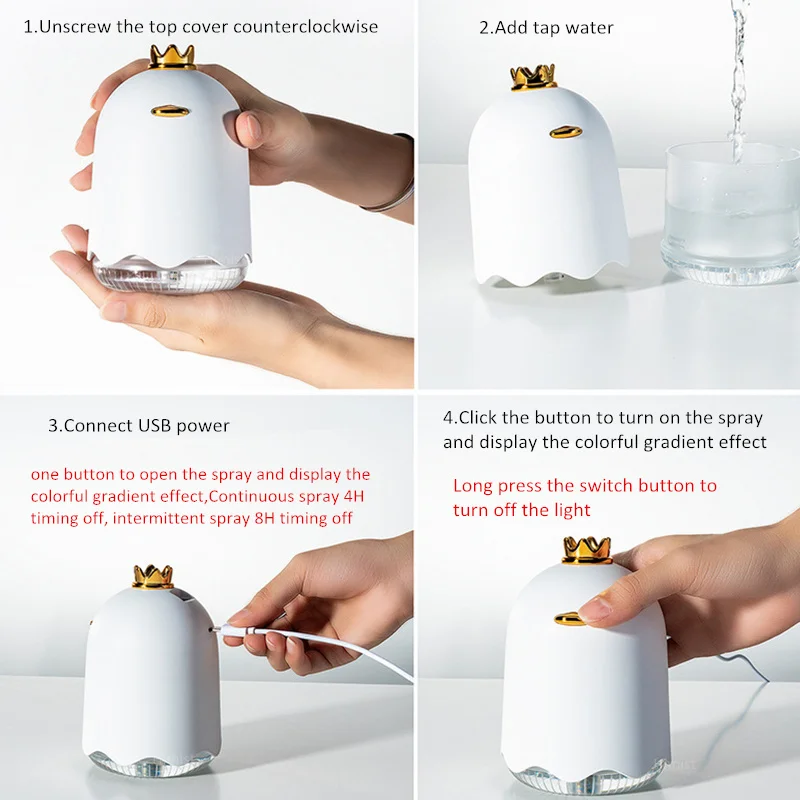 1.Unscrew the top cover counterclockwise

2.Add tap water

3.Connect USB power

one button to open the spray and display the colorful gradient effect,Continuous spray 4H timing off, intermittent spray 8H timing off

4.Click the button to turn on the spray and display the colorful gradient effect

Long press the switch button to turn off the light