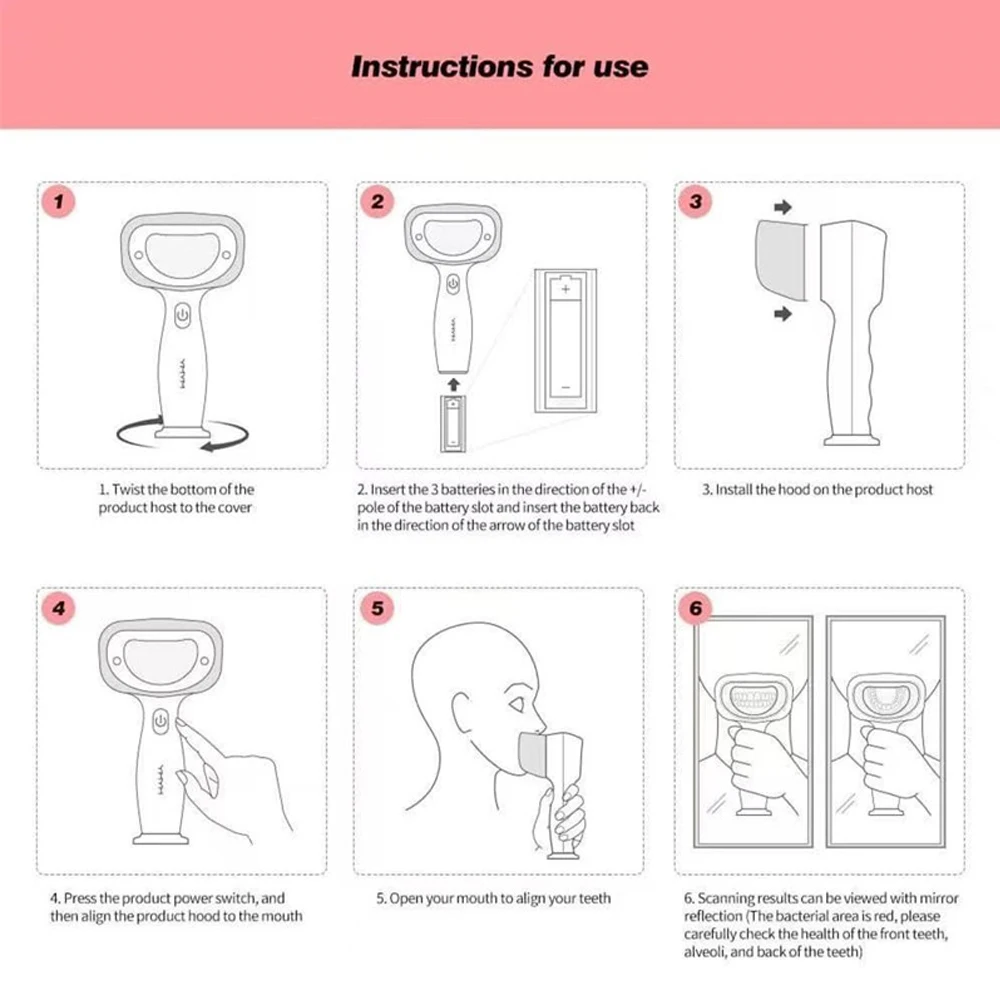 Instructions for use

1

1. Twist the bottom of the product host to the cover

2

+

−

2. Insert the 3 batteries in the direction of the +/- pole of the battery slot and insert the battery back in the direction of the arrow of the battery slot

3

3. Install the hood on the product host

4

4. Press the product power switch, and then align the product hood to the mouth

5

5. Open your mouth to align your teeth

6

6. Scanning results can be viewed with mirror reflection (The bacterial area is red, please carefully check the health of the front teeth, alveoli, and back of the teeth)