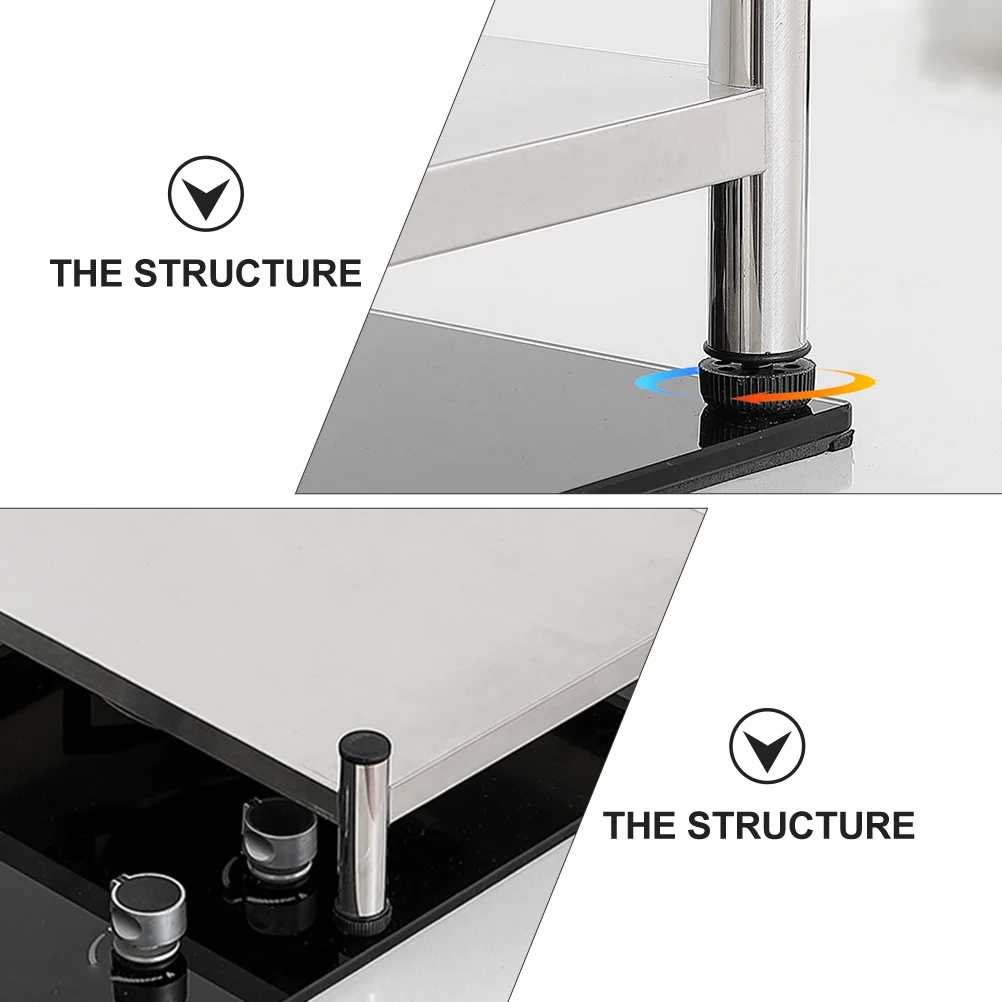 THE STRUCTURE

THE STRUCTURE