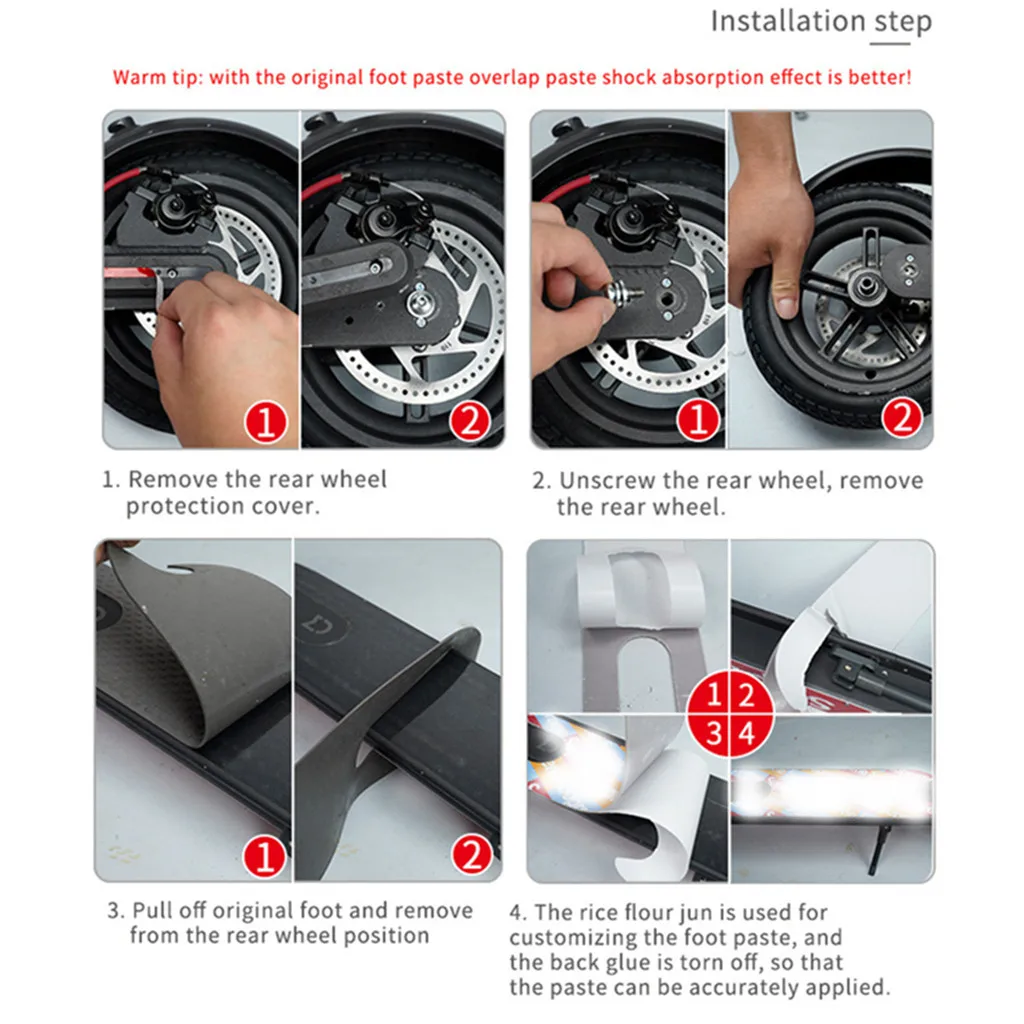 Installation step

Warm tip: with the original foot paste overlap paste shock absorption effect is better!

1

2

1

2

1. Remove the rear wheel protection cover.

2. Unscrew the rear wheel, remove the rear wheel.

1

2

1 2
3 4

3. Pull off original foot and remove from the rear wheel position

4. The rice flour jun is used for customizing the foot paste, and the back glue is torn off, so that the paste can be accurately applied.