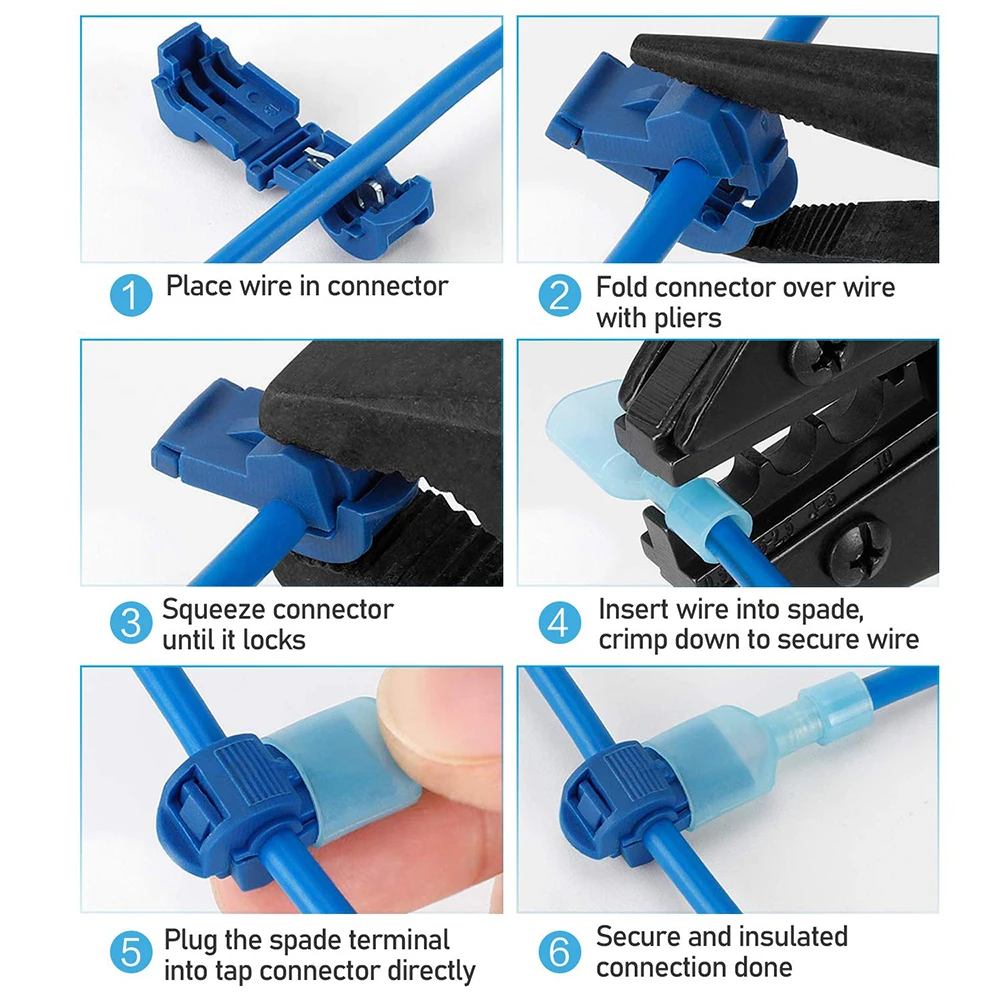 1 Place wire in connector

2 Fold connector over wire with pliers

3 Squeeze connector until it locks

4 Insert wire into spade, crimp down to secure wire

5 Plug the spade terminal into tap connector directly

6 Secure and insulated connection done