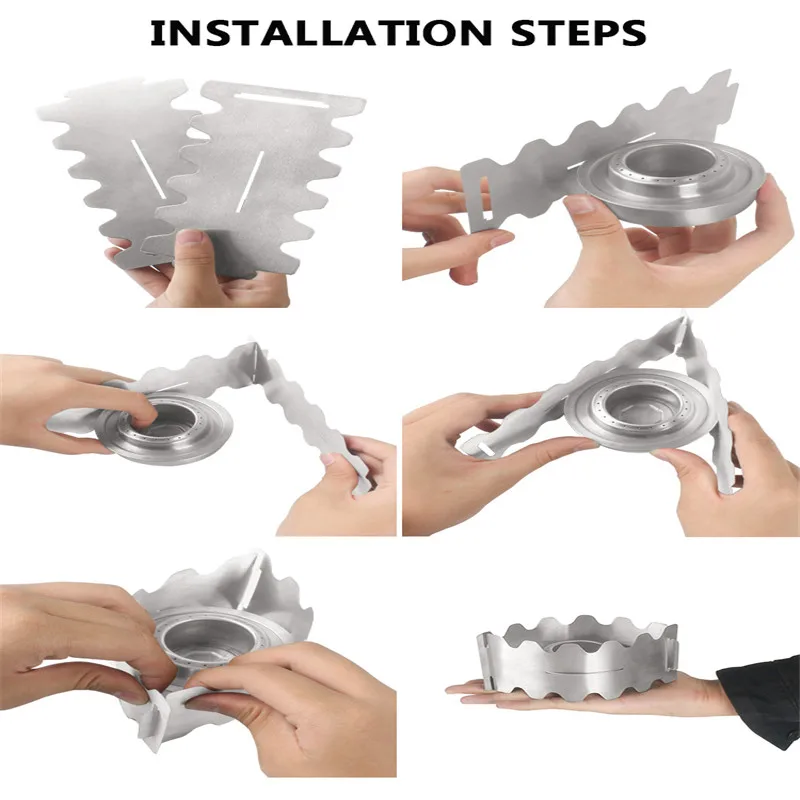 INSTALLATION STEPS