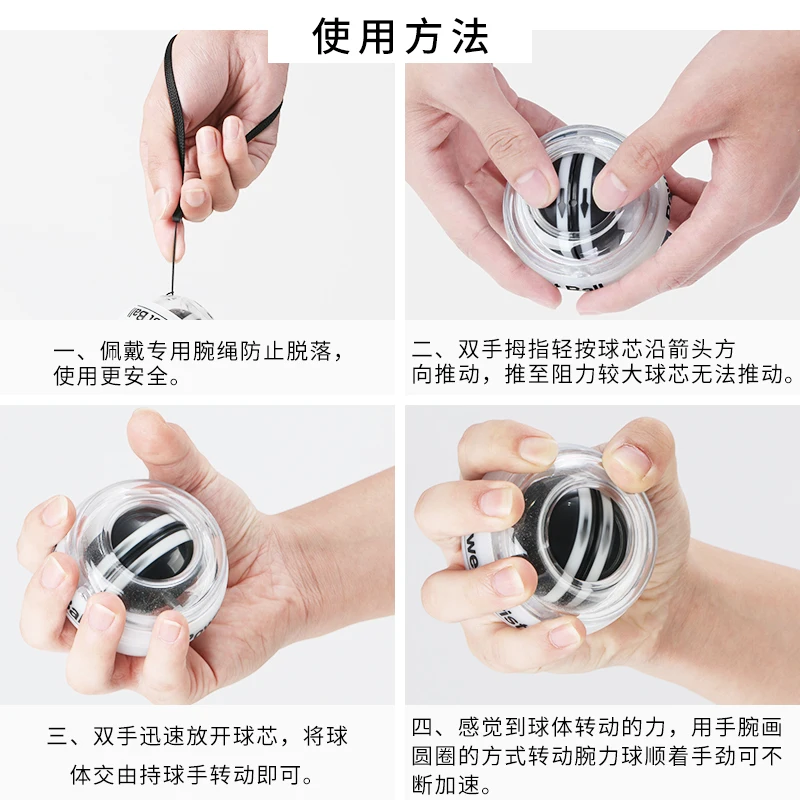 使用方法

一、佩戴专用腕绳防止脱落，使用更安全。

二、双手拇指轻按球芯沿箭头方向推动，推至阻力较大球芯无法推动。

三、双手迅速放开球芯，将球体交由持球手转动即可。

四、感觉到球体转动的力，用手腕画圆圈的方式转动腕力球顺着手劲可不断加速。