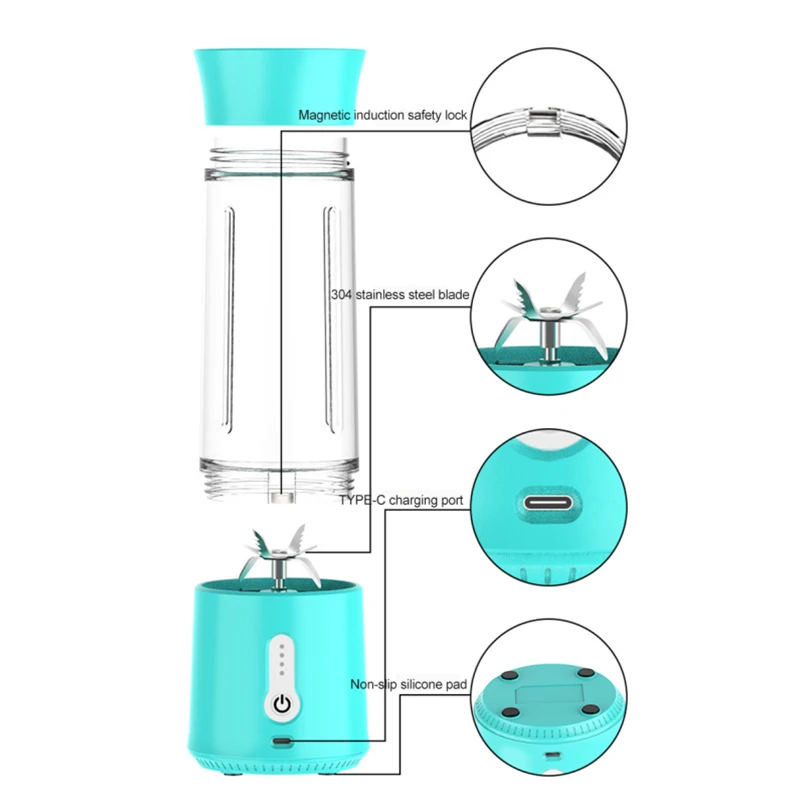 Magnetic induction safety lock

304 stainless steel blade

TYPE-C charging port

Non-slip silicone pad