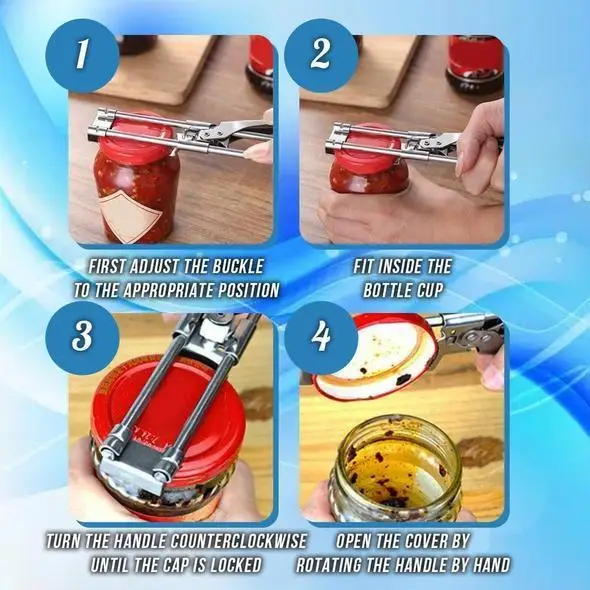 1

FIRST ADJUST THE BUCKLE TO THE APPROPRIATE POSITION

2

FIT INSIDE THE BOTTLE CUP

3

TURN THE HANDLE COUNTERCLOCKWISE UNTIL THE CAP IS LOCKED

4

OPEN THE COVER BY ROTATING THE HANDLE BY HAND