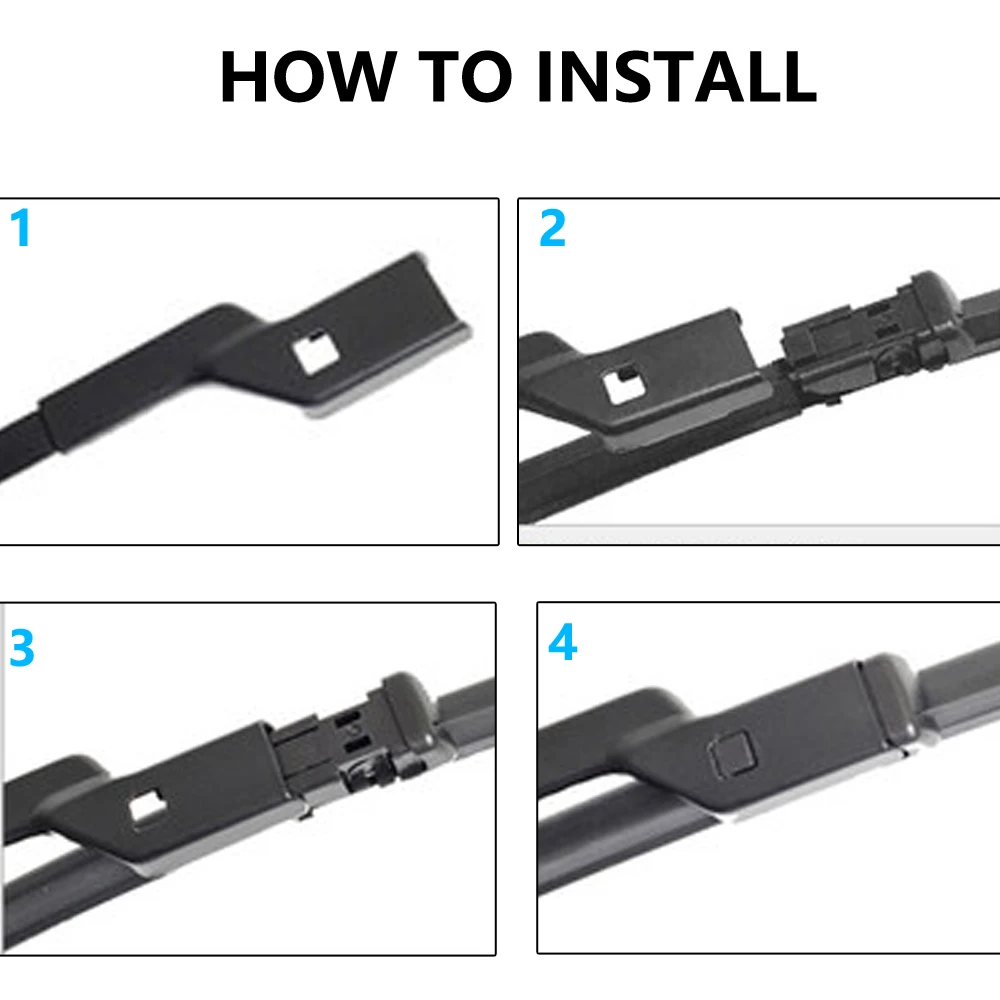 HOW TO INSTALL

1

2

3

4