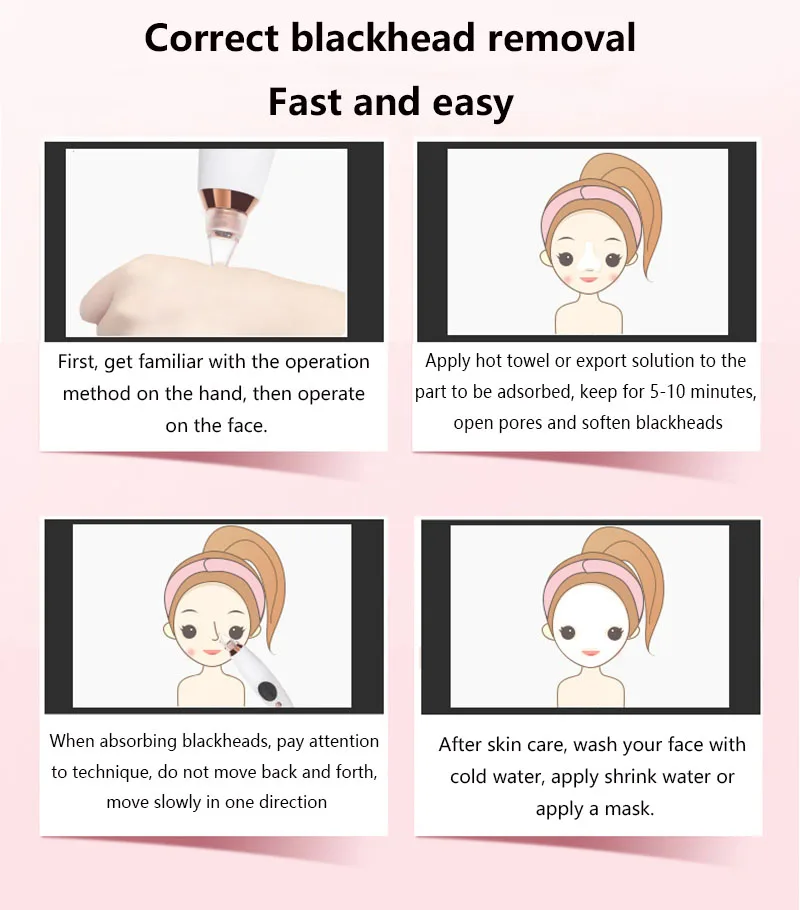 Correct blackhead removal

Fast and easy

First, get familiar with the operation method on the hand, then operate on the face.

Apply hot towel or export solution to the part to be adsorbed, keep for 5-10 minutes, open pores and soften blackheads

When absorbing blackheads, pay attention to technique, do not move back and forth, move slowly in one direction

After skin care, wash your face with cold water, apply shrink water or apply a mask.