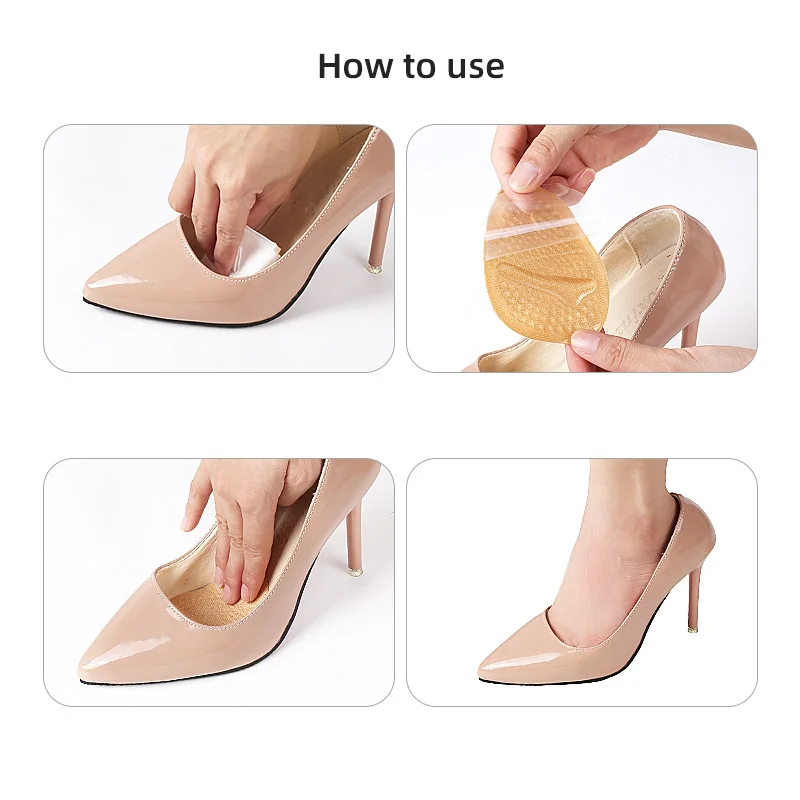 How to use