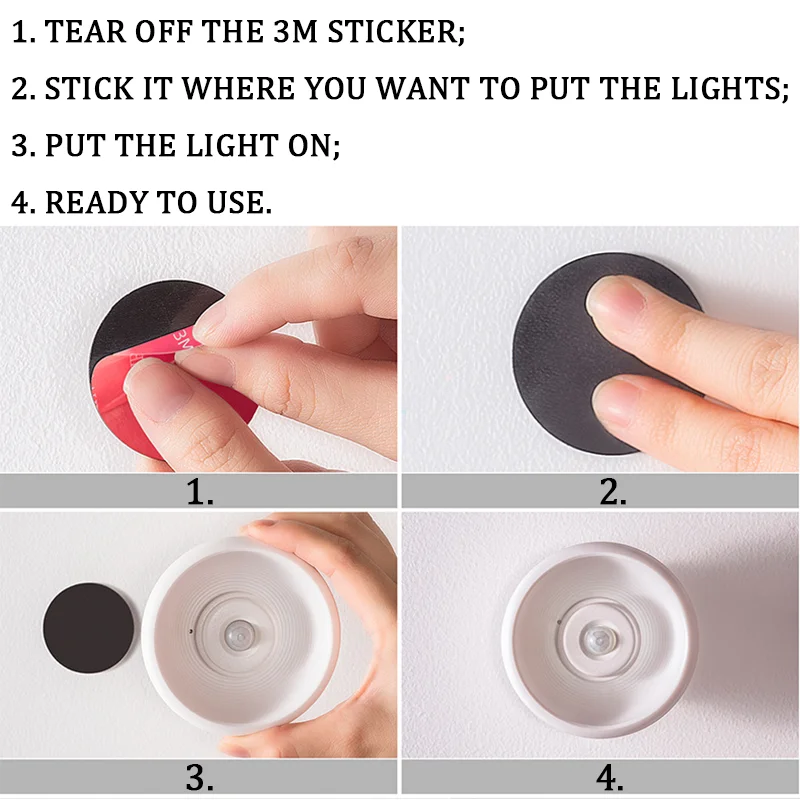 1. TEAR OFF THE 3M STICKER;

2. STICK IT WHERE YOU WANT TO PUT THE LIGHTS;

3. PUT THE LIGHT ON;

4. READY TO USE.

3M

1.

2.

3.

4.