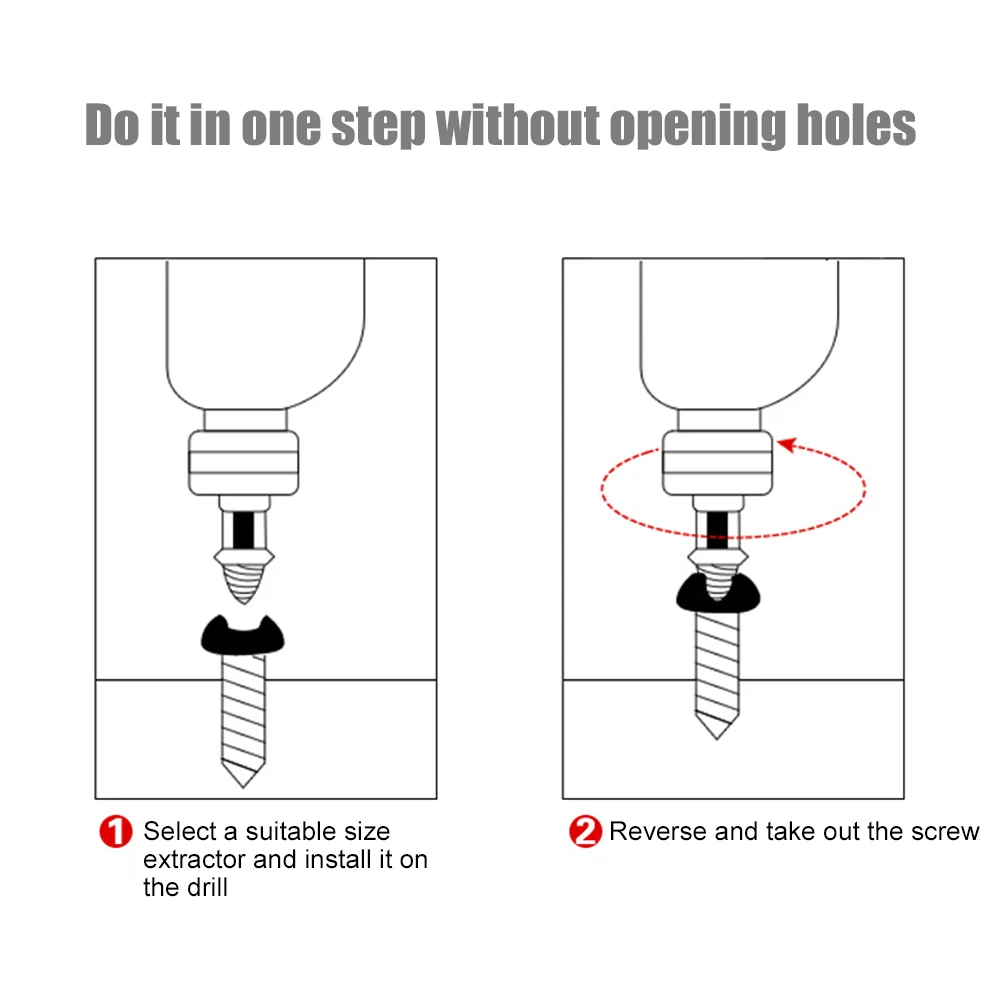 Do it in one step without opening holes

1 Select a suitable size extractor and install it on the drill

2 Reverse and take out the screw