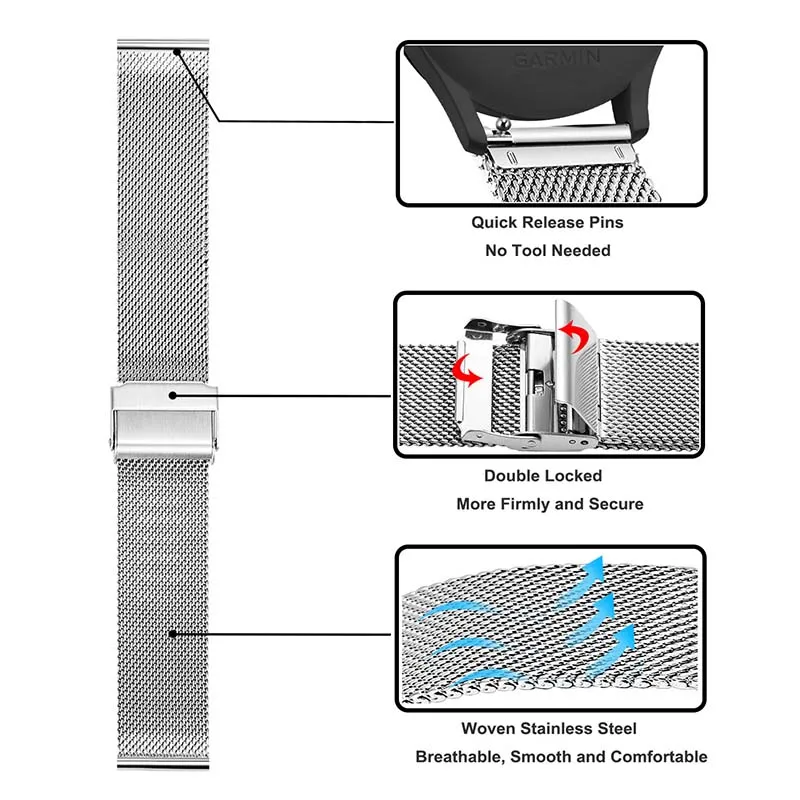 GARMIN

Quick Release Pins

No Tool Needed

Double Locked

More Firmly and Secure

Woven Stainless Steel

Breathable, Smooth and Comfortable